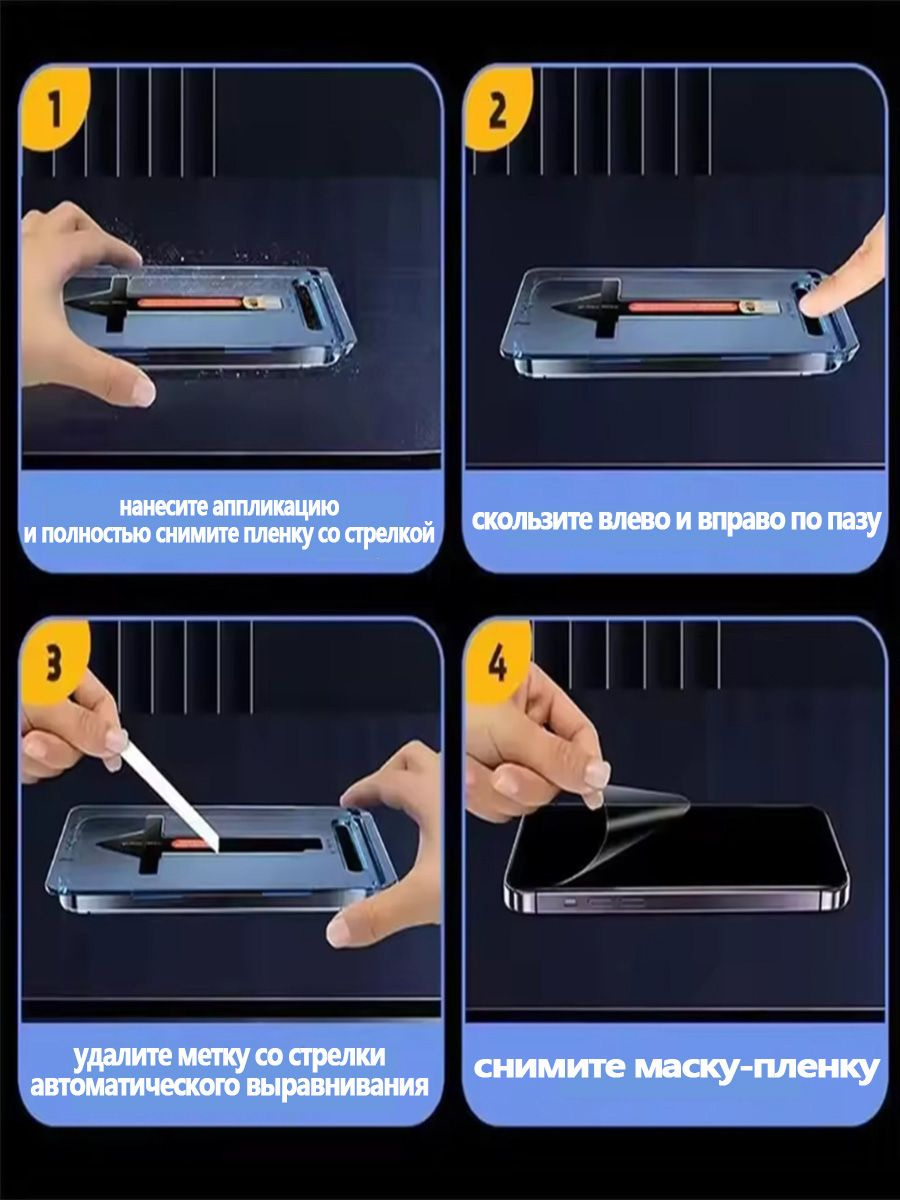 1

нанесите аппликацию
и полностью снимите пленку со стрелкой

2

скользите влево и вправо по пазу

3

удалите метку со стрелки
автоматического выравнивания

4

снимите маску-пленку