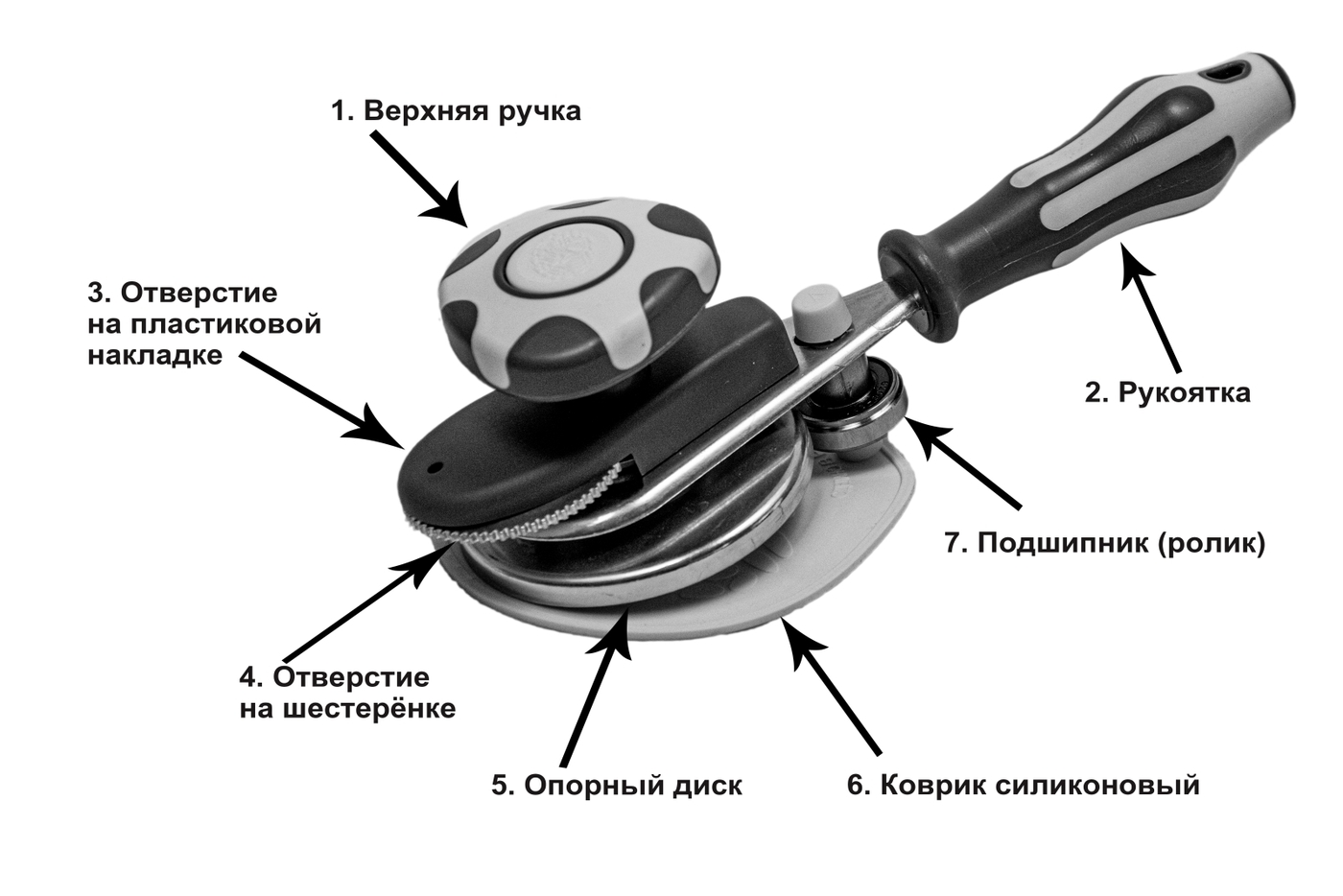 1. Верхняя ручка

3. Отверстие на пластиковой накладке

2. Рукоятка

7. Подшипник (ролик)

4. Отверстие на шестерёнке

5. Опорный диск

6. Коврик силиконовый