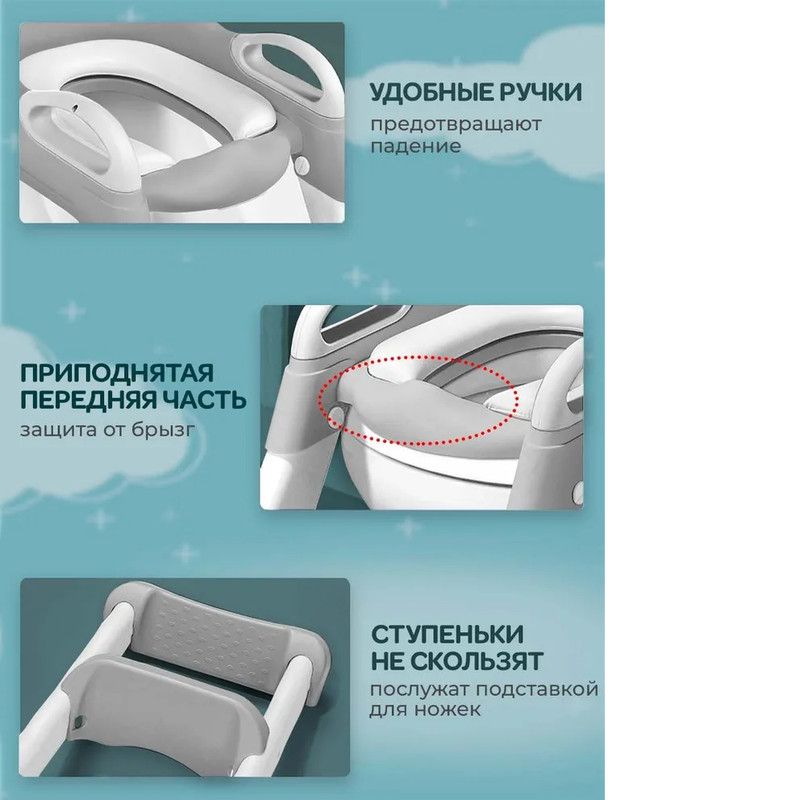 УДОБНЫЕ РУЧКИ
предотвращают падение

ПРИПОДНЯТАЯ ПЕРЕДНЯЯ ЧАСТЬ
защита от брызг

СТУПЕНЬКИ НЕ СКОЛЬЗЯТ
послужат подставкой для ножек