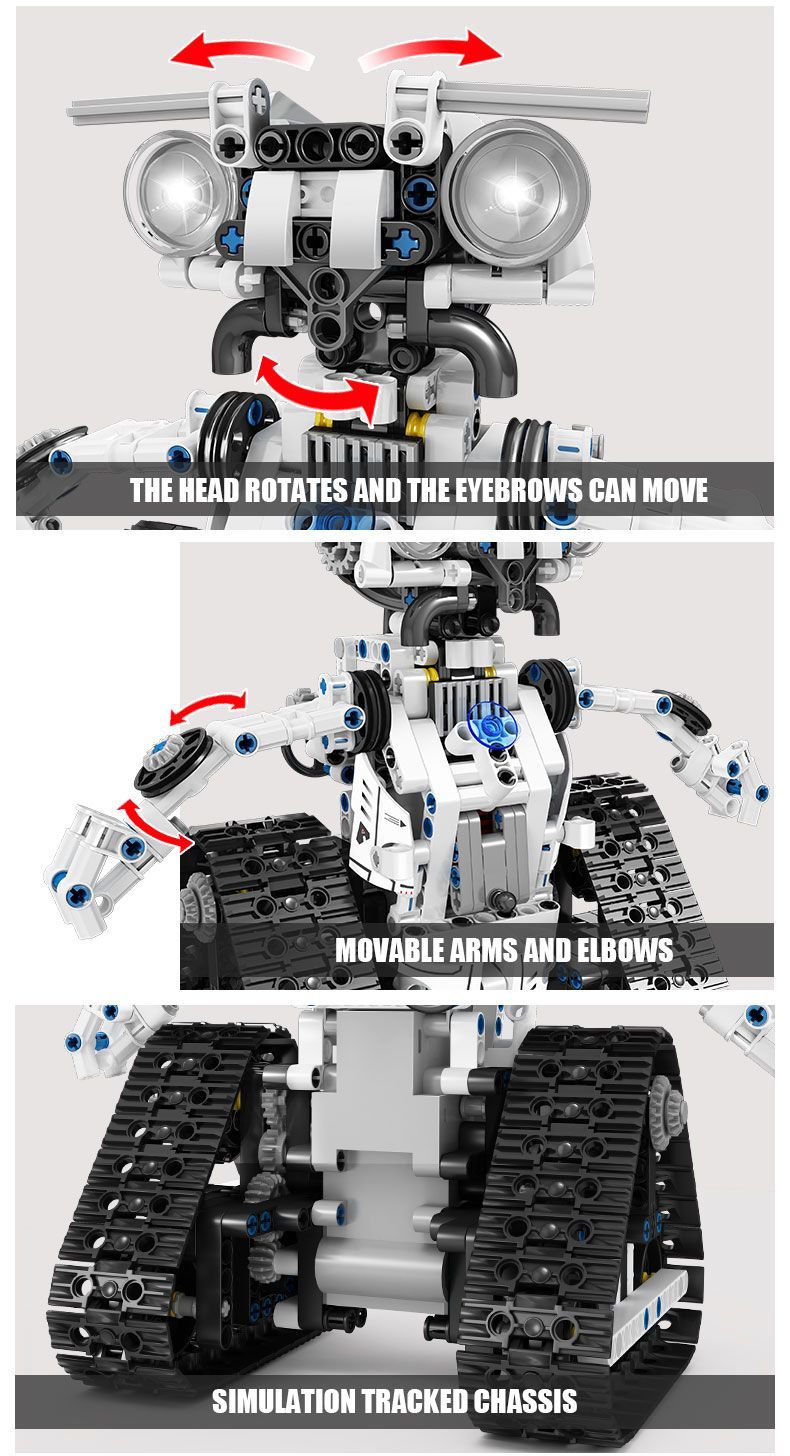 THE HEAD ROTATES AND THE EYEBROWS CAN MOVE

MOVABLE ARMS AND ELBOWS

SIMULATION TRACKED CHASSIS