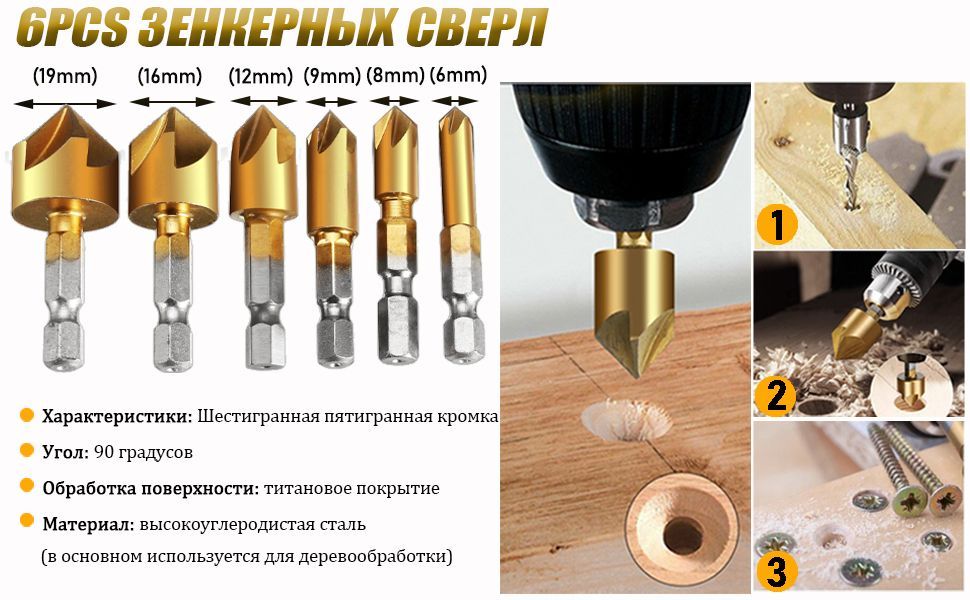 6PCS ЗЕНКЕРНЫХ СВЕРЛ

(19mm) (16mm) (12mm) (9mm) (8mm) (6mm)

Характеристики: Шестигранная пятигранная кромка

Угол: 90 градусов

Обработка поверхности: титановое покрытие

Материал: высокоуглеродистая сталь
(в основном используется для деревообработки)

1

2

3