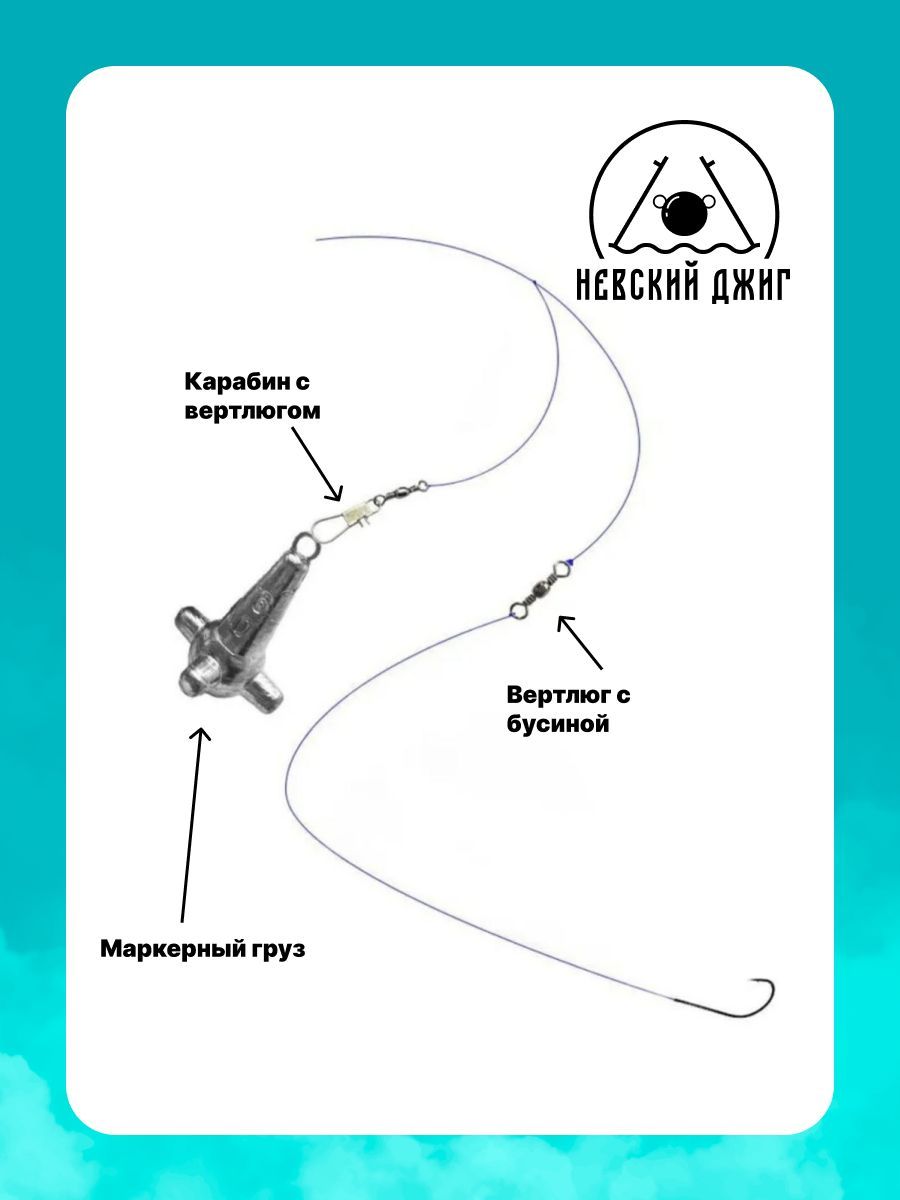 НЕВСКИЙ ДЖИГ

Карабин с вертлюгом

Вертлюг с бусиной

Маркерный груз