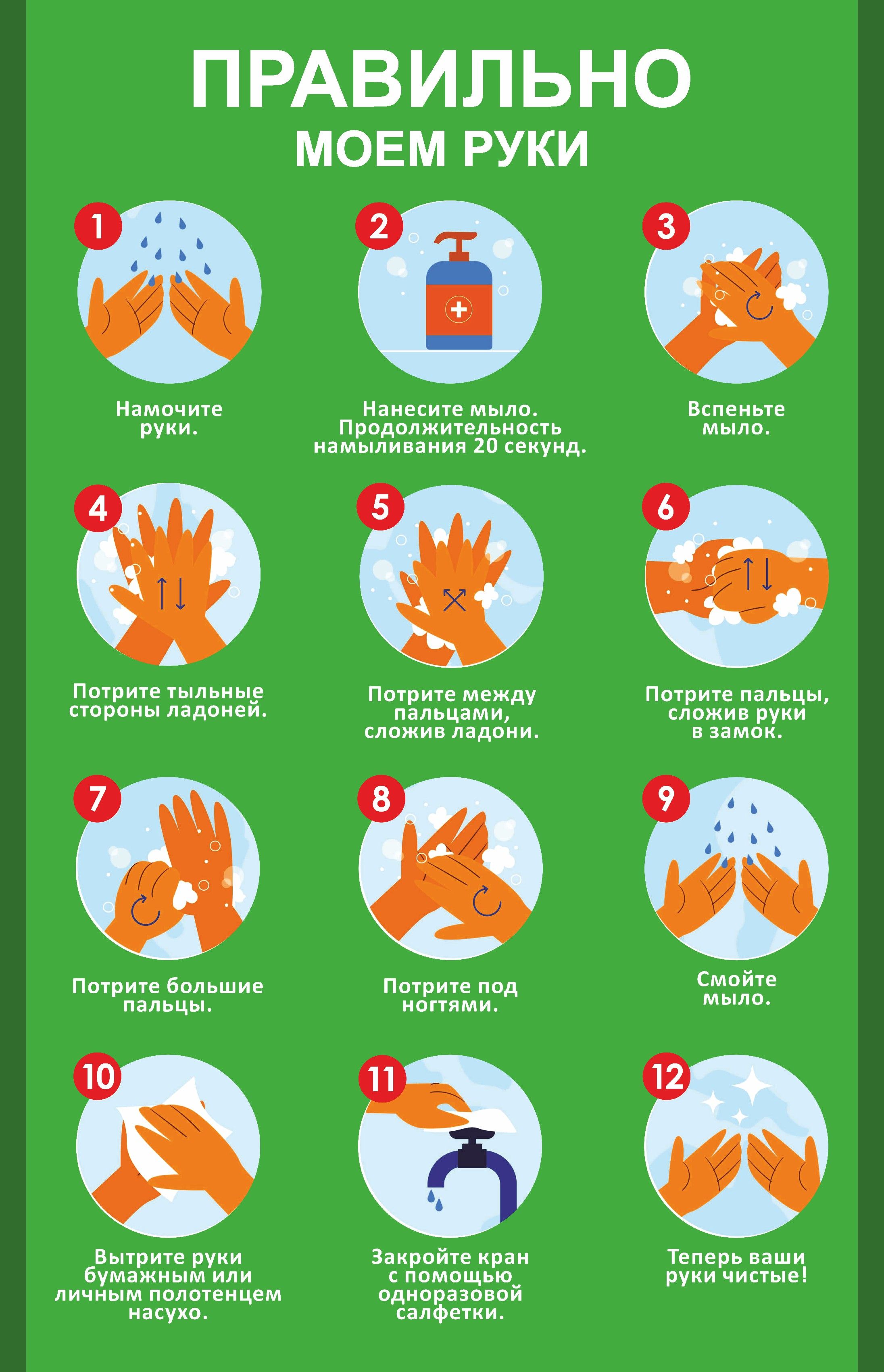 ПРАВИЛЬНО
МОЕМ РУКИ

1
Намочите руки.

2
Нанесите мыло. Продолжительность намыливания 20 секунд.

3
Вспеньте мыло.

4
Потрите тыльные стороны ладоней.

5
Потрите между пальцами, сложив ладони.

6
Потрите пальцы, сложив руки в замок.

7
Потрите большие пальцы.

8
Потрите под ногтями.

9
Смойте мыло.

10
Вытрите руки бумажным или личным полотенцем насухо.

11
Закройте кран с помощью одноразовой салфетки.

12
Теперь ваши руки чистые!