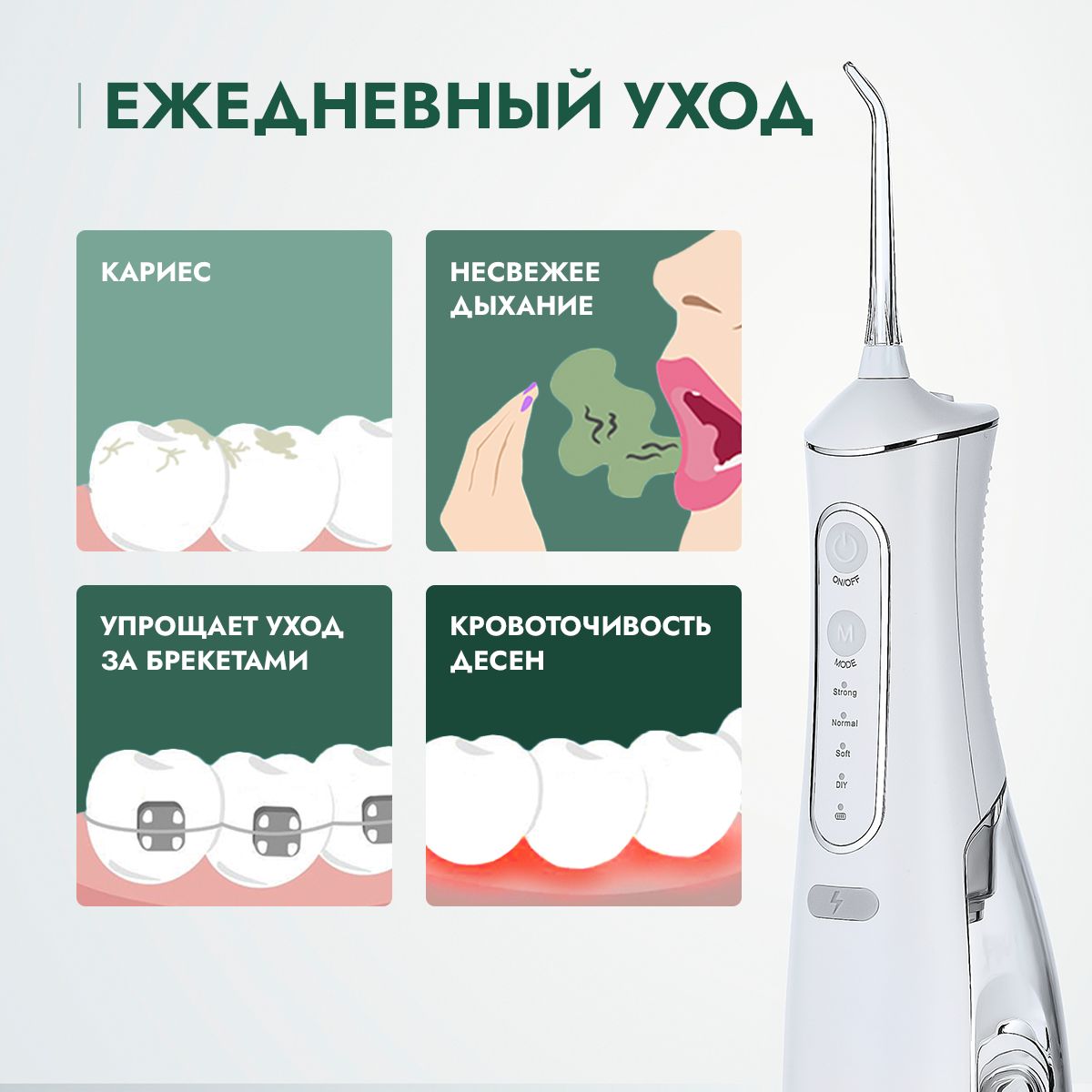 ЕЖЕДНЕВНЫЙ УХОД

КАРИЕС

НЕСВЕЖЕЕ ДЫХАНИЕ

УПРОЩАЕТ УХОД ЗА БРЕКЕТАМИ

КРОВОТОЧИВОСТЬ ДЕСЕН

ON/OFF

M

MODE

Strong

Normal

Soft

DIY