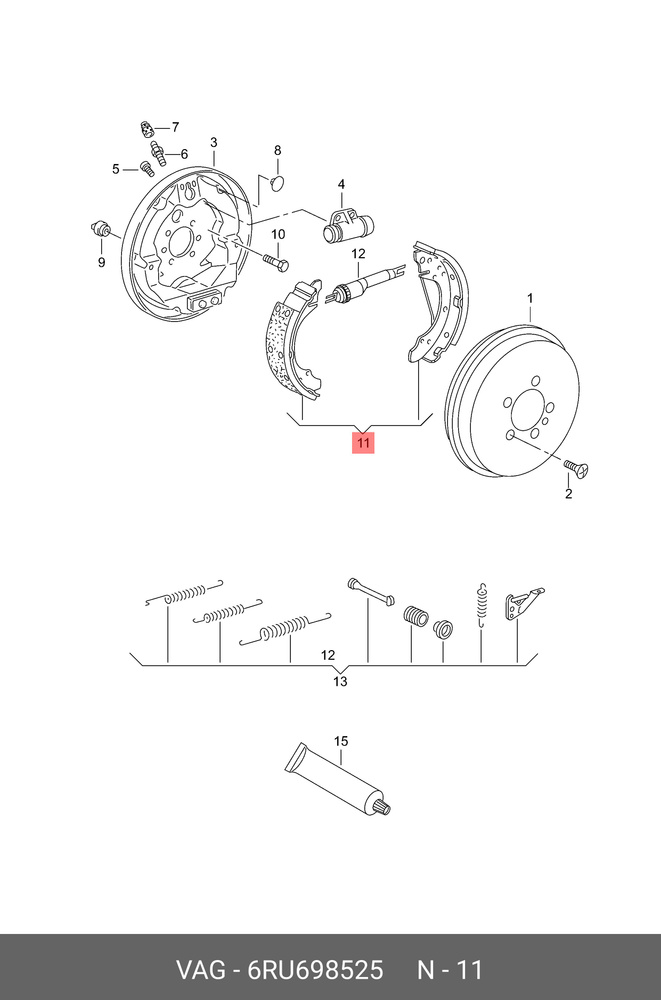 7
6
5
3
8
4
9
10
12
1
11
2
12
13
15

VAG - 6RU698525 N - 11