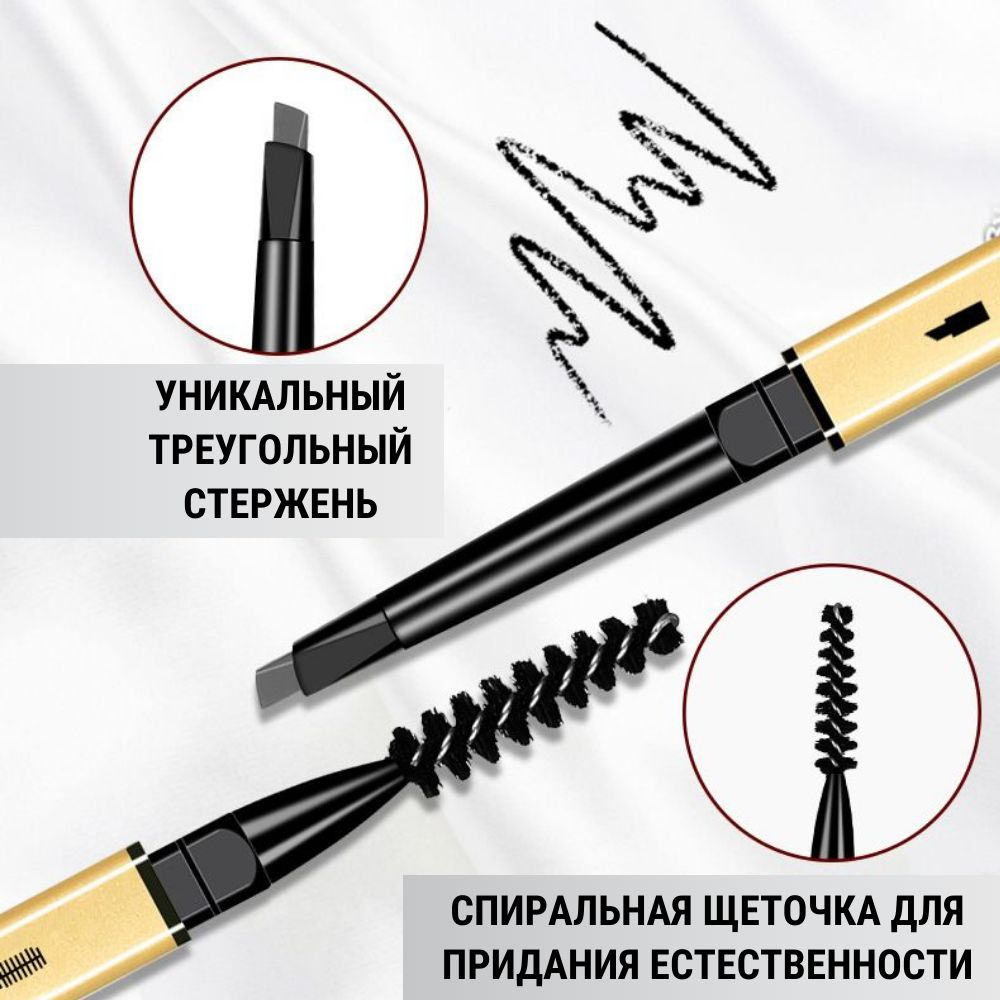 УНИКАЛЬНЫЙ ТРЕУГОЛЬНЫЙ СТЕРЖЕНЬ

СПИРАЛЬНАЯ ЩЕТОЧКА ДЛЯ ПРИДАНИЯ ЕСТЕСТВЕННОСТИ