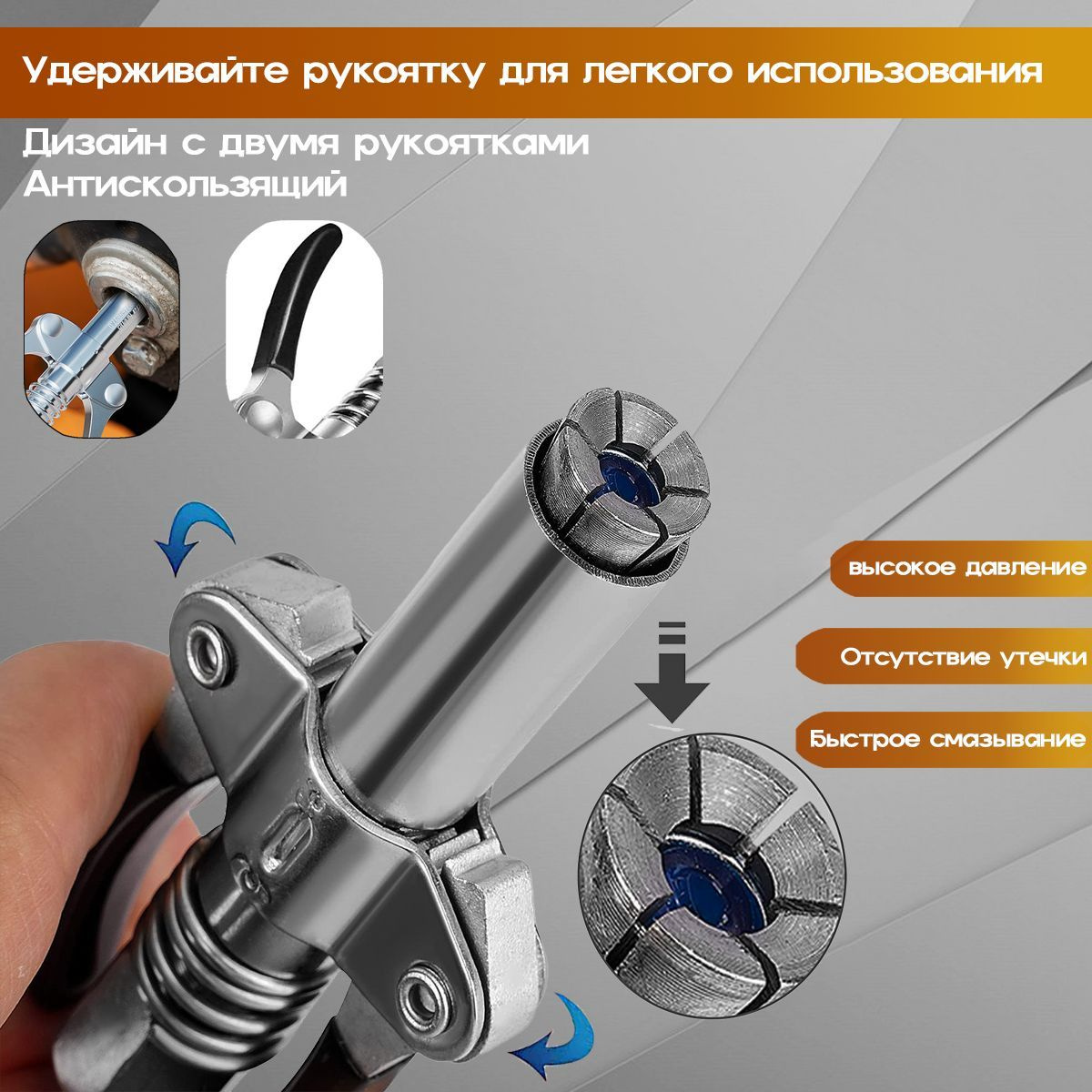 Удерживайте рукоятку для легкого использования

Дизайн с двумя рукоятками
Антискользящий

высокое давление

Отсутствие утечки

Быстрое смазывание