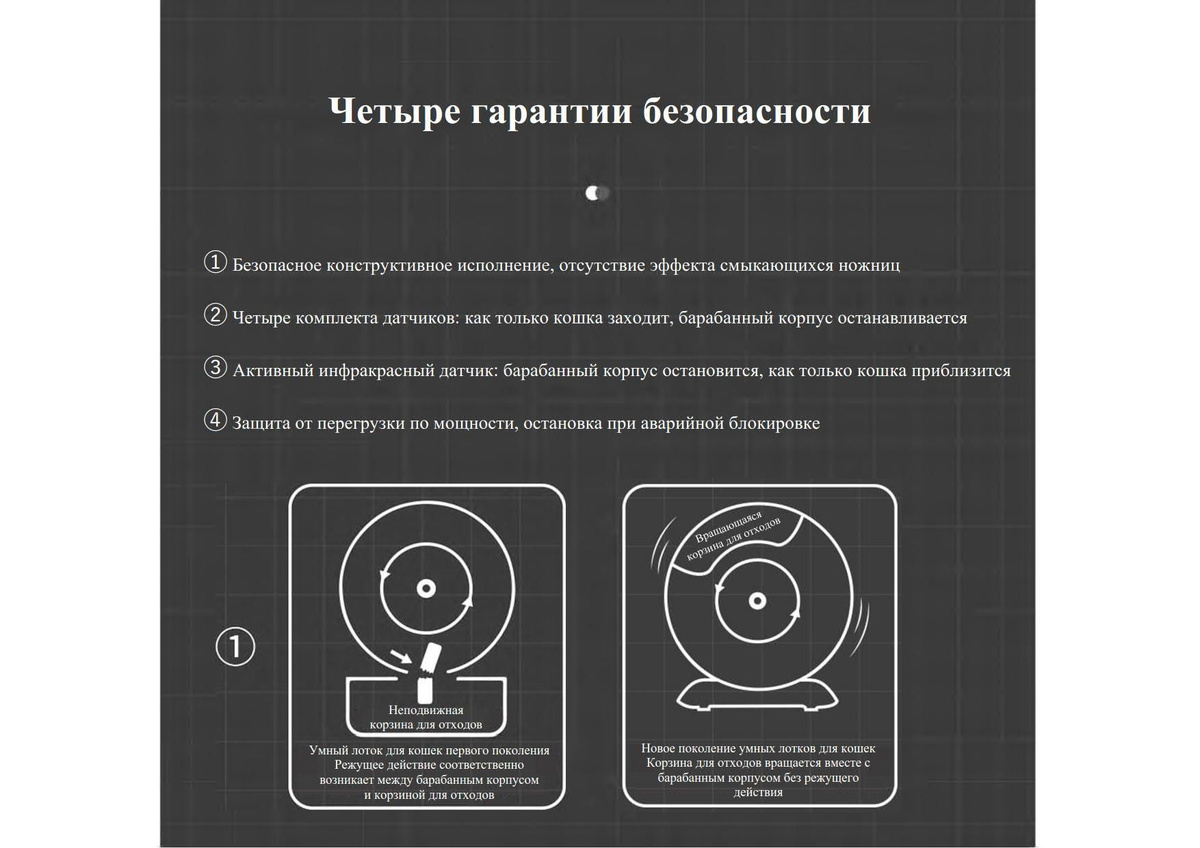 Четыре гарантии безопасности

① Безопасное конструктивное исполнение, отсутствие эффекта смыкающихся ножниц

② Четыре комплекта датчиков: как только кошка заходит, барабанный корпус останавливается

③ Активный инфракрасный датчик: барабанный корпус остановится, как только кошка приблизится

④ Защита от перегрузки по мощности, остановка при аварийной блокировке

①

Неподвижная корзина для отходов

Умный лоток для кошек первого поколения Режущее действие соответственно возникает между барабанным корпусом и корзиной для отходов

Вращающаяся корзина для отходов

Новое поколение умных лотков для кошек Корзина для отходов вращается вместе с барабанным корпусом без режущего действия