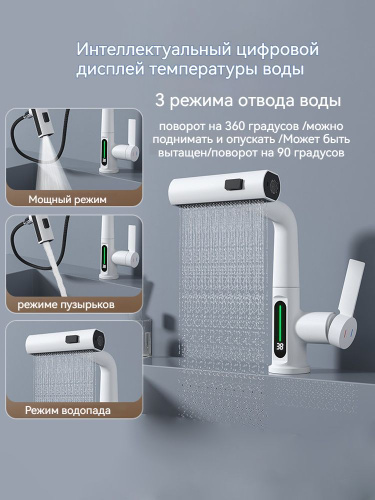 Интеллектуальный цифровой дисплей температуры воды

3 режима отвода воды

поворот на 360 градусов /можно поднимать и опускать /Может быть вытащен/поворот на 90 градусов

Мощный режим

режиме пузырьков

Режим водопада

38