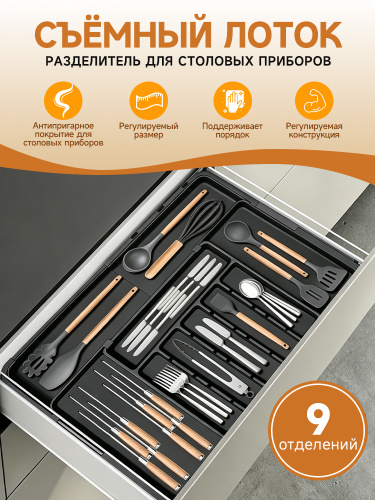 СЪЁМНЫЙ ЛОТОК
РАЗДЕЛИТЕЛЬ ДЛЯ СТОЛОВЫХ ПРИБОРОВ

Антипригарное покрытие для столовых приборов

Регулируемый размер

Поддерживает порядок

Регулируемая конструкция

9
отделений