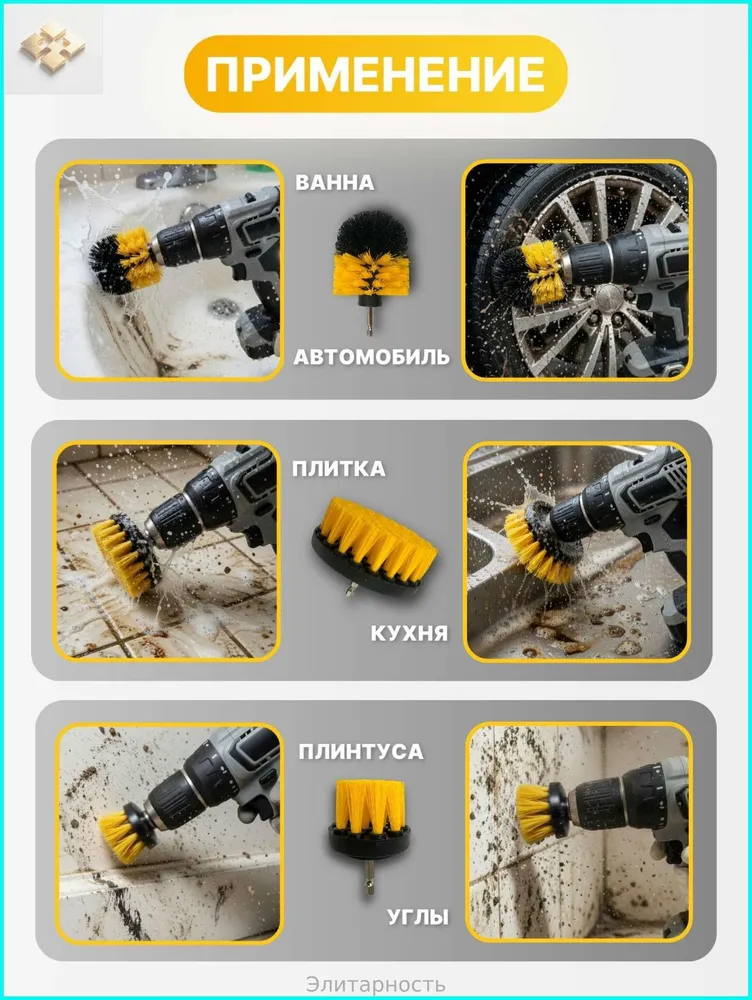 ПРИМЕНЕНИЕ

ВАННА

АВТОМОБИЛЬ

ПЛИТКА

КУХНЯ

ПЛИНТУСА

УГЛЫ

Элитарность