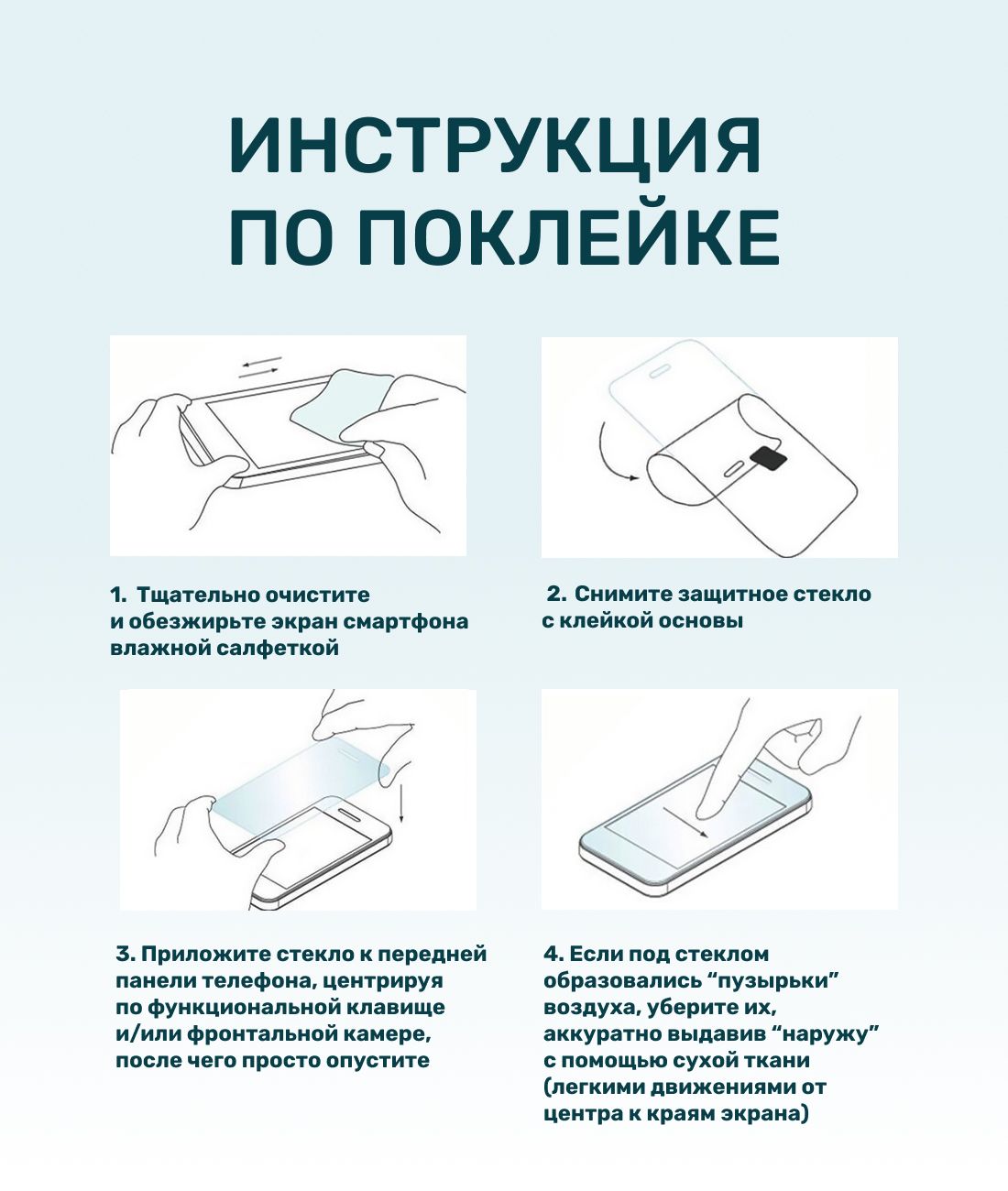 ИНСТРУКЦИЯ ПО ПОКЛЕЙКЕ

1. Тщательно очистите и обезжирьте экран смартфона влажной салфеткой

2. Снимите защитное стекло с клейкой основы

3. Приложите стекло к передней панели телефона, центрируя по функциональной клавище и/или фронтальной камере, после чего просто опустите

4. Если под стеклом образовались “пузырьки” воздуха, уберите их, аккуратно выдавив “наружу” с помощью сухой ткани (легкими движениями от центра к краям экрана)