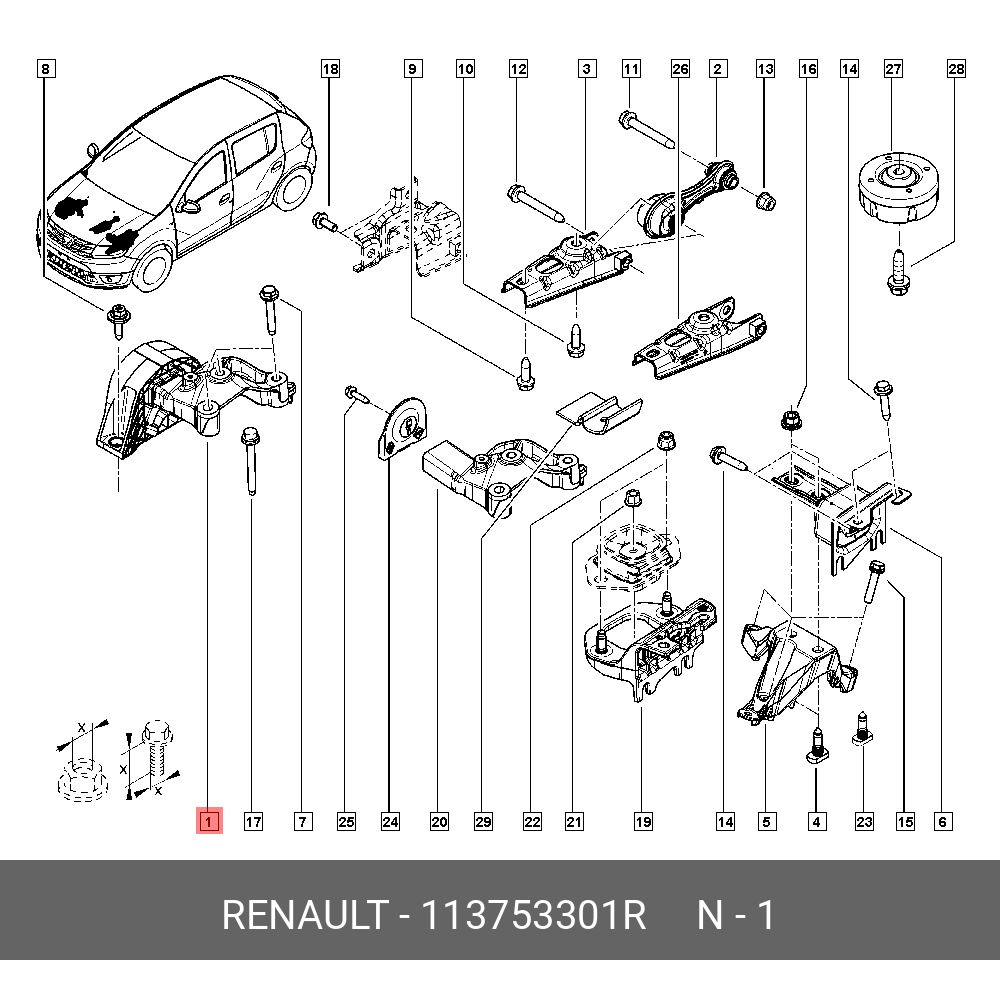 8
18
9
10
12
3
11
26
2
13
16
14
27
28

x
x
x

1
17
7
25
24
20
29
22
21
19
14
5
4
23
15
6

RENAULT - 113753301R N - 1