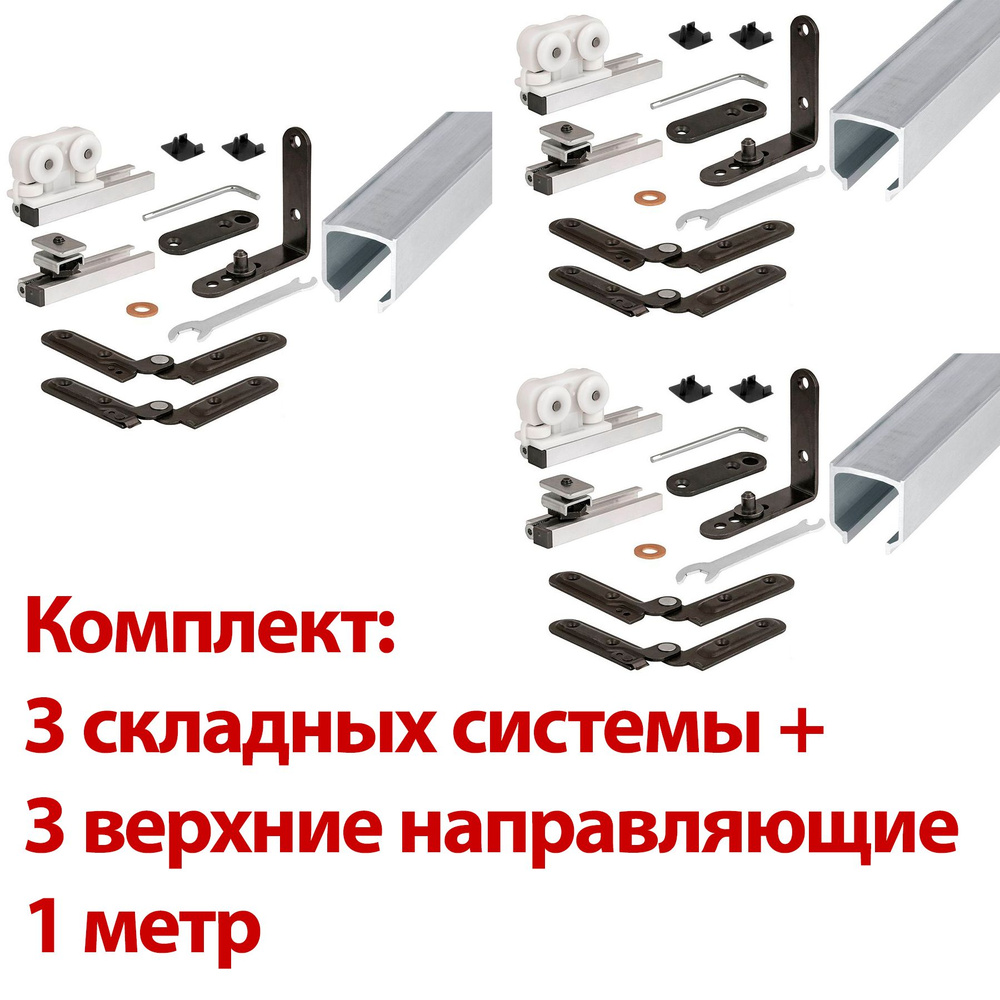 Комплект:
3 складных системы +
3 верхние направляющие
1 метр