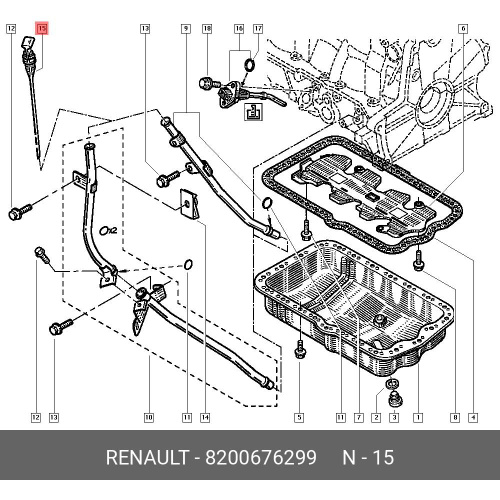 12
15
13
9
18
16
17
6
x2
12
13
10
11
14
5
11
7
2
3
1
8
4

RENAULT - 8200676299 N - 15