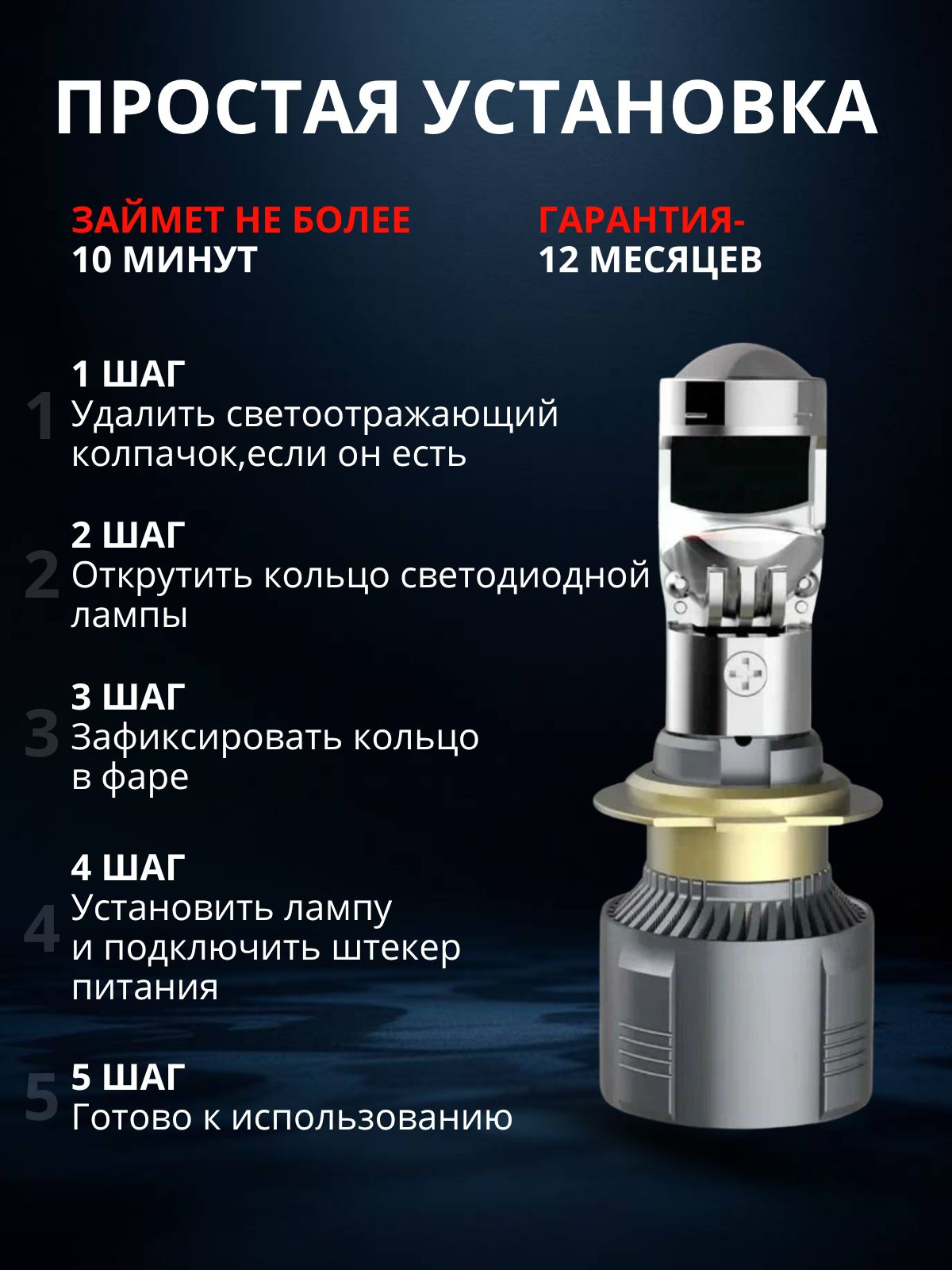 ПРОСТАЯ УСТАНОВКА

ЗАЙМЕТ НЕ БОЛЕЕ
10 МИНУТ

ГАРАНТИЯ-
12 МЕСЯЦЕВ

1
1 ШАГ
Удалить светоотражающий колпачок,если он есть

2
2 ШАГ
Открутить кольцо светодиодной лампы

3
3 ШАГ
Зафиксировать кольцо в фаре

4
4 ШАГ
Установить лампу и подключить штекер питания

5
5 ШАГ
Готово к использованию