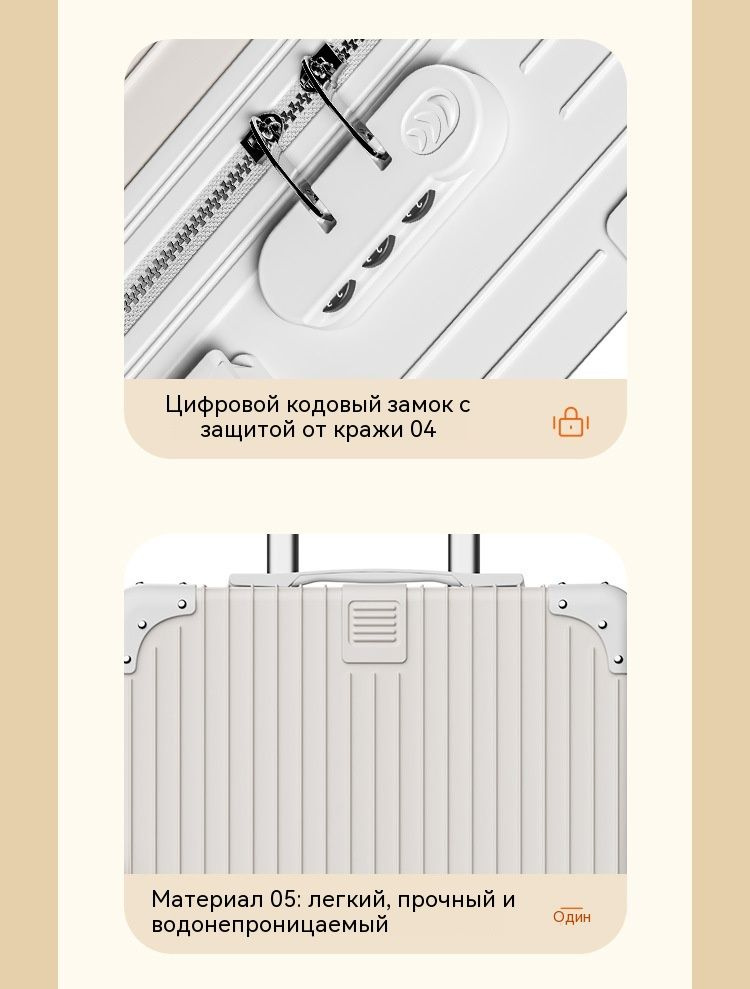 Цифровой кодовый замок с защитой от кражи 04

Материал 05: легкий, прочный и водонепроницаемый

Один