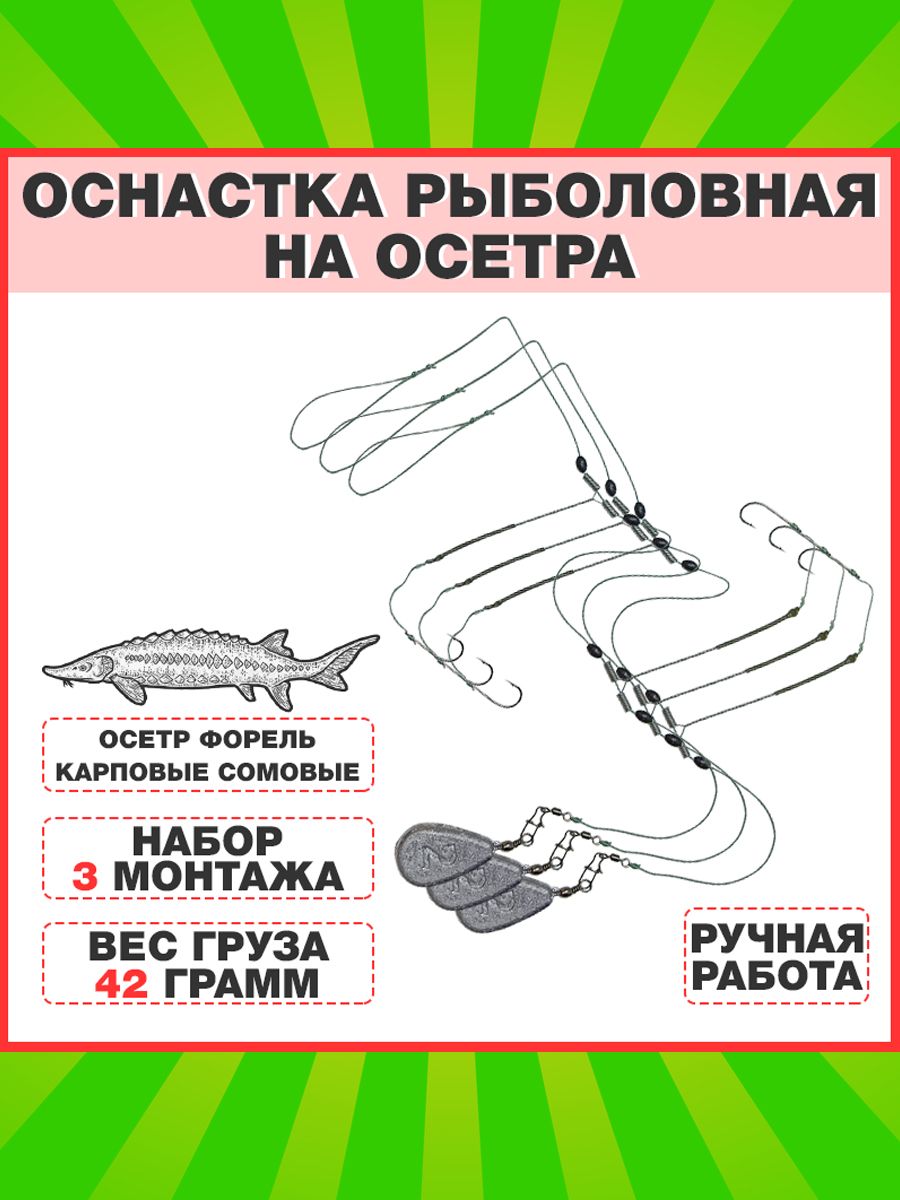 ОСНАСТКА РЫБОЛОВНАЯ НА ОСЕТРА

ОСЕТР ФОРЕЛЬ КАРПОВЫЕ СОМОВЫЕ

НАБОР 3 МОНТАЖА

ВЕС ГРУЗА 42 ГРАММ

РУЧНАЯ РАБОТА