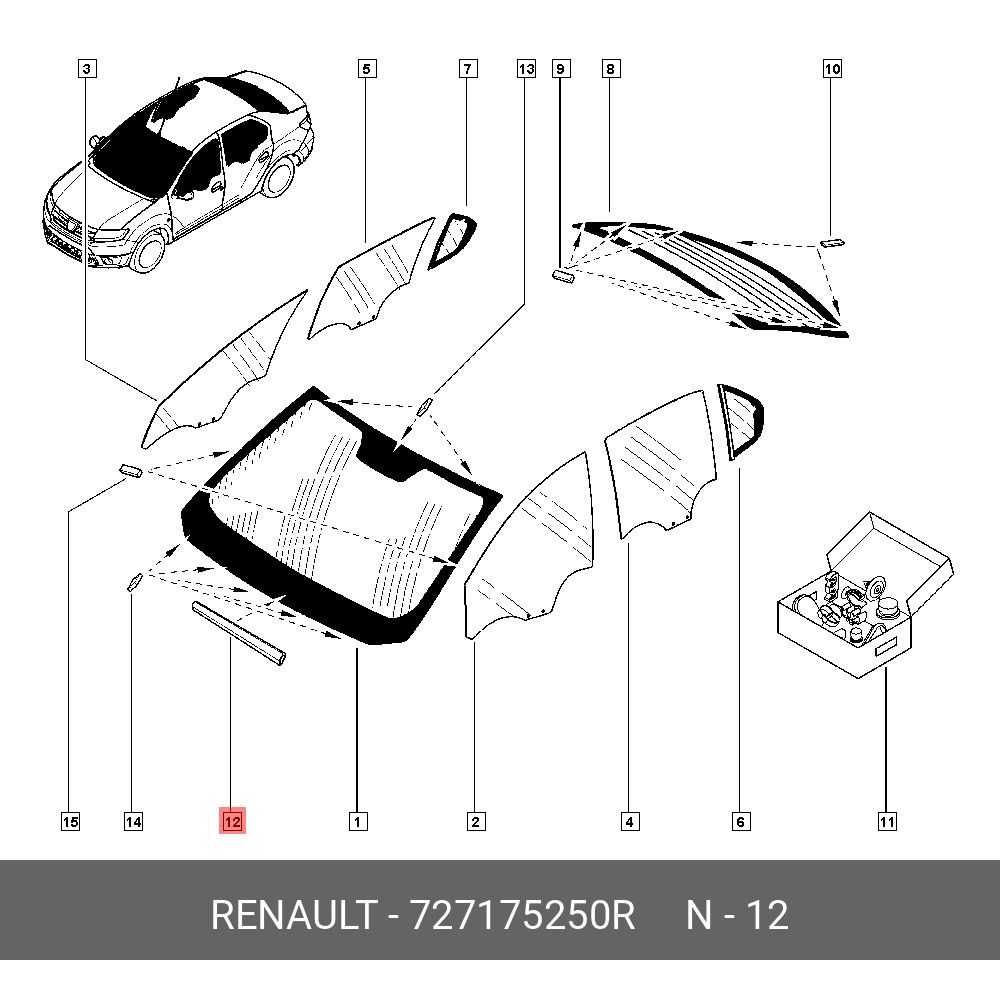 3
5
7
13
9
8
10
15
14
12
1
2
4
6
11

RENAULT - 727175250R N - 12