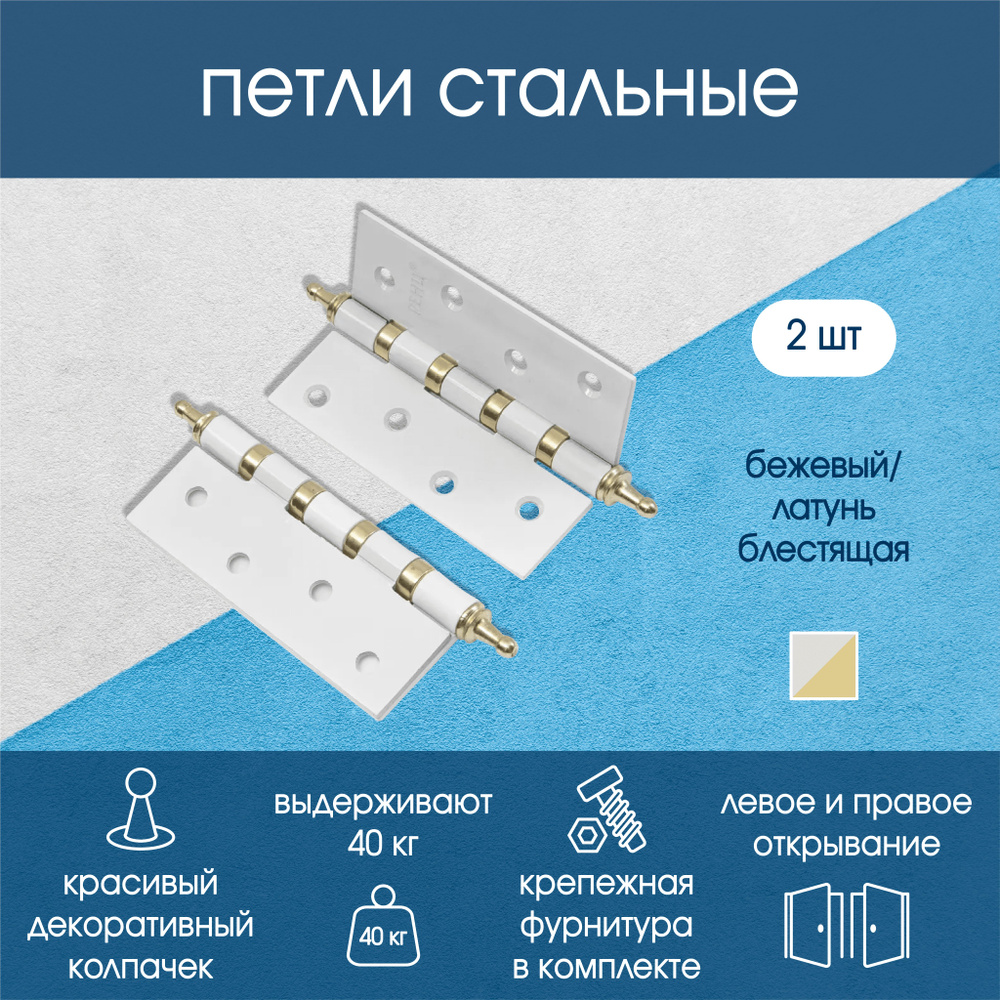 петли стальные

2 шт

бежевый/ латунь блестящая

красивый декоративный колпачек

выдерживают 40 кг

40 кг

крепежная фурнитура в комплекте

левое и правое открывание