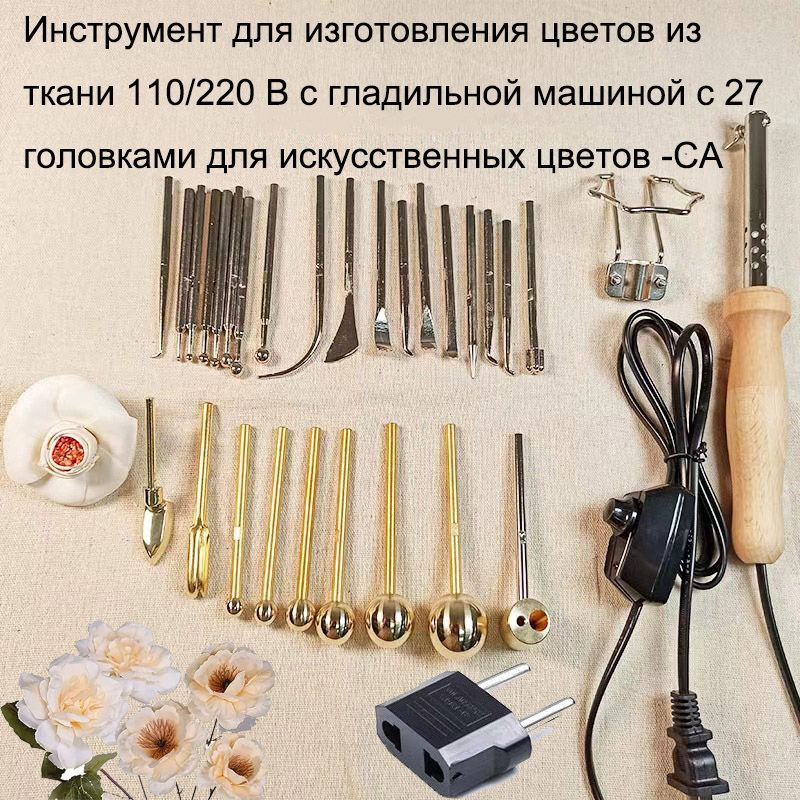 Инструмент для изготовления цветов из ткани 110/220 В с гладильной машиной с 27 головками для искусственных цветов -CA