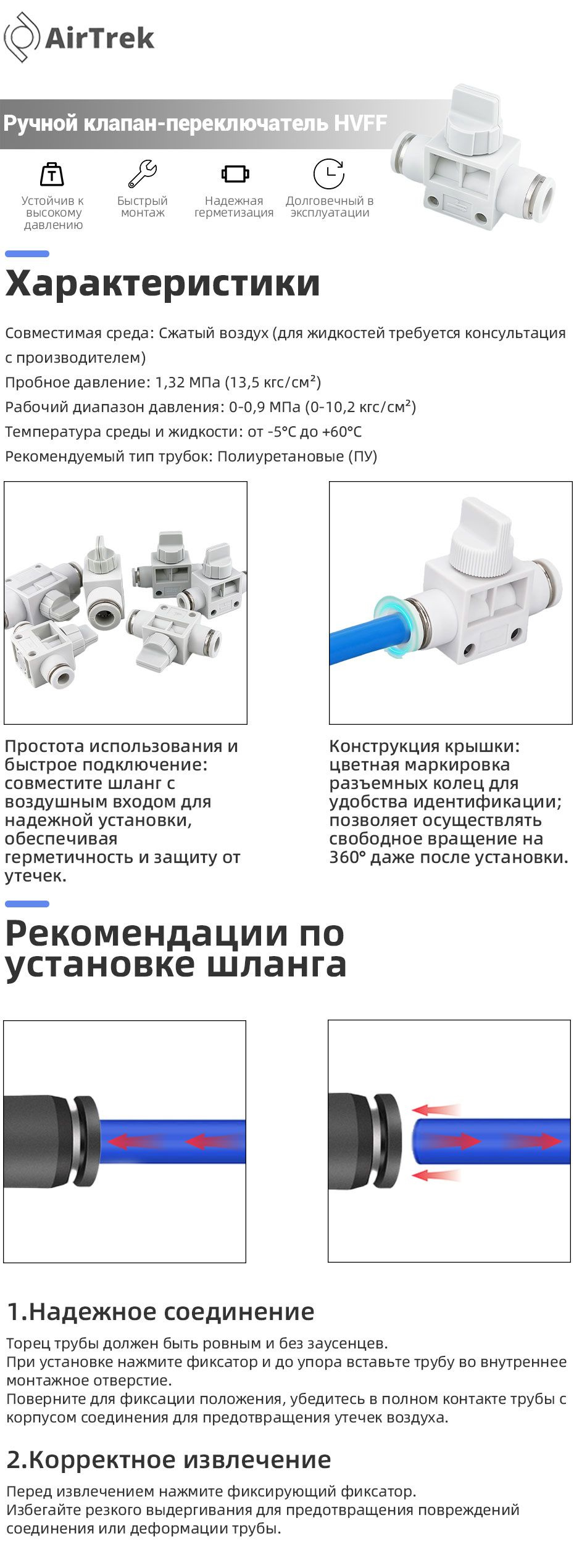 AirTrek

Ручной клапан-переключатель HVFF

Устойчив к высокому давлению

Быстрый монтаж

Надежная герметизация

Долговечный в эксплуатации

Характеристики

Совместимая среда: Сжатый воздух (для жидкостей требуется консультация с производителем)
Пробное давление: 1,32 МПа (13,5 кгс/см²)
Рабочий диапазон давления: 0-0,9 МПа (0-10,2 кгс/см²)
Температура среды и жидкости: от -5°C до +60°C
Рекомендуемый тип трубок: Полиуретановые (ПУ)

Простота использования и быстрое подключение: совместите шланг с воздушным входом для надежной установки, обеспечивая герметичность и защиту от утечек.

Конструкция крышки: цветная маркировка разъемных колец для удобства идентификации; позволяет осуществлять свободное вращение на 360° даже после установки.

Рекомендации по установке шланга

1.Надежное соединение

Торец трубы должен быть ровным и без заусенцев.
При установке нажмите фиксатор и до упора вставьте трубу во внутреннее монтажное отверстие.
Поверните для фиксации положения, убедитесь в полном контакте трубы с корпусом соединения для предотвращения утечек воздуха.

2.Корректное извлечение

Перед извлечением нажмите фиксирующий фиксатор.
Избегайте резкого выдергивания для предотвращения повреждений соединения или деформации трубы.