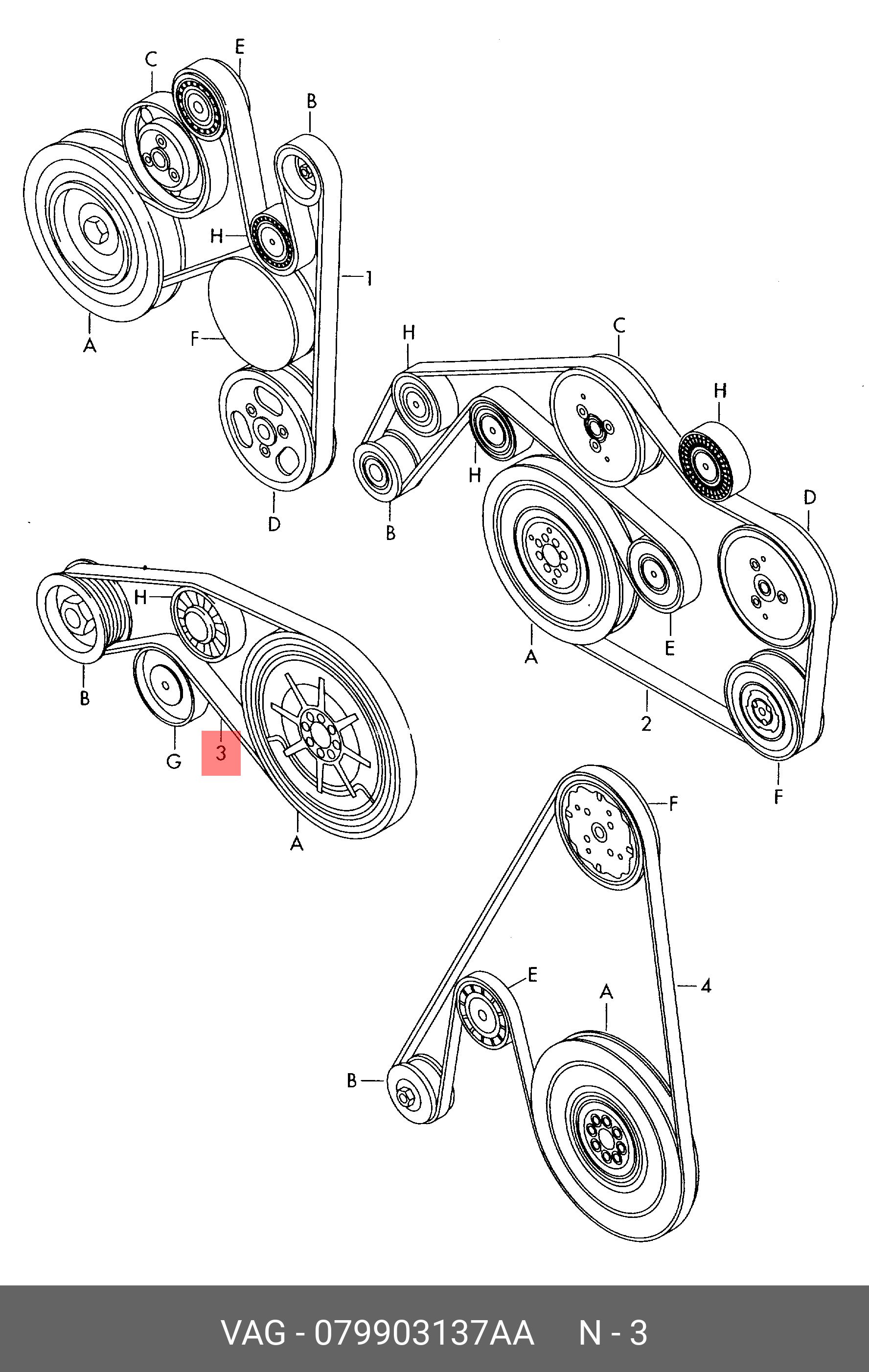 C
E
B
H
1
A
F
D

H
C
H
H
B
D
A
E
2
F

H
B
G
3
A

F
E
A
4
B

VAG - 079903137AA N - 3