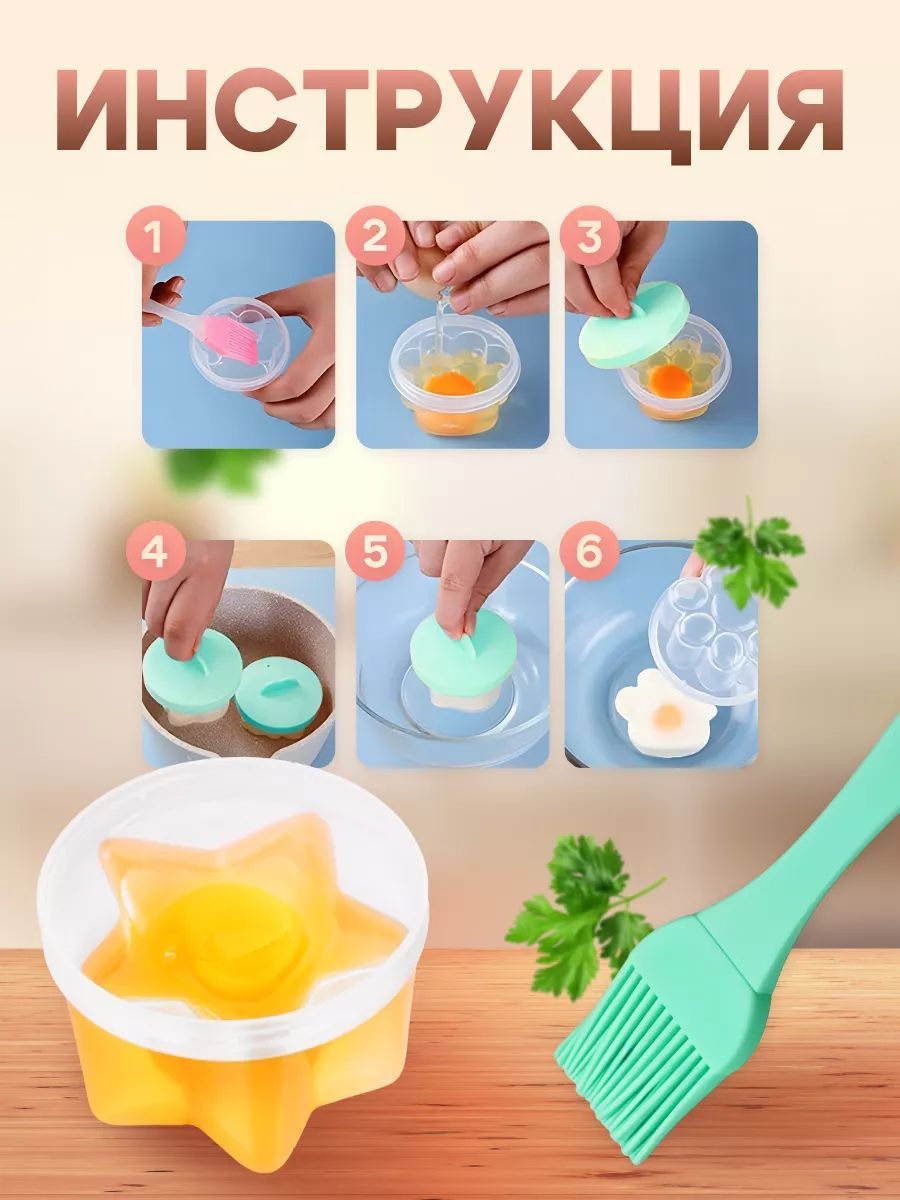 ИНСТРУКЦИЯ

1

2

3

4

5

6