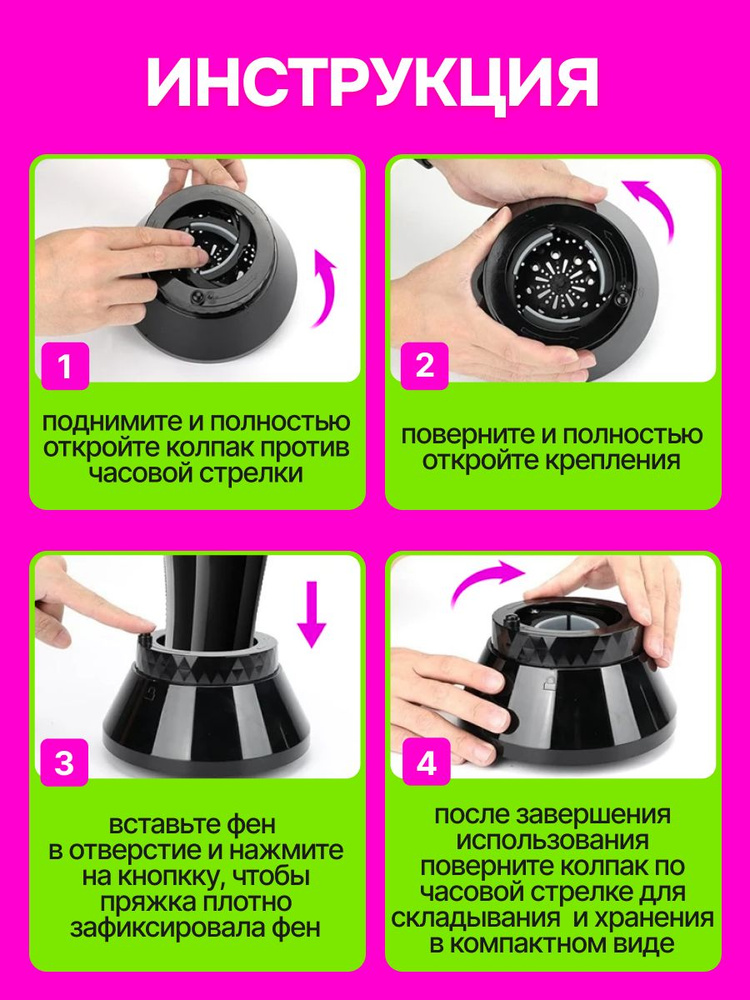 ИНСТРУКЦИЯ

1

поднимите и полностью откройте колпак против часовой стрелки

2

поверните и полностью откройте крепления

3

вставьте фен в отверстие и нажмите на кнопкку, чтобы пряжка плотно зафиксировала фен

4

после завершения использования поверните колпак по часовой стрелке для складывания и хранения в компактном виде