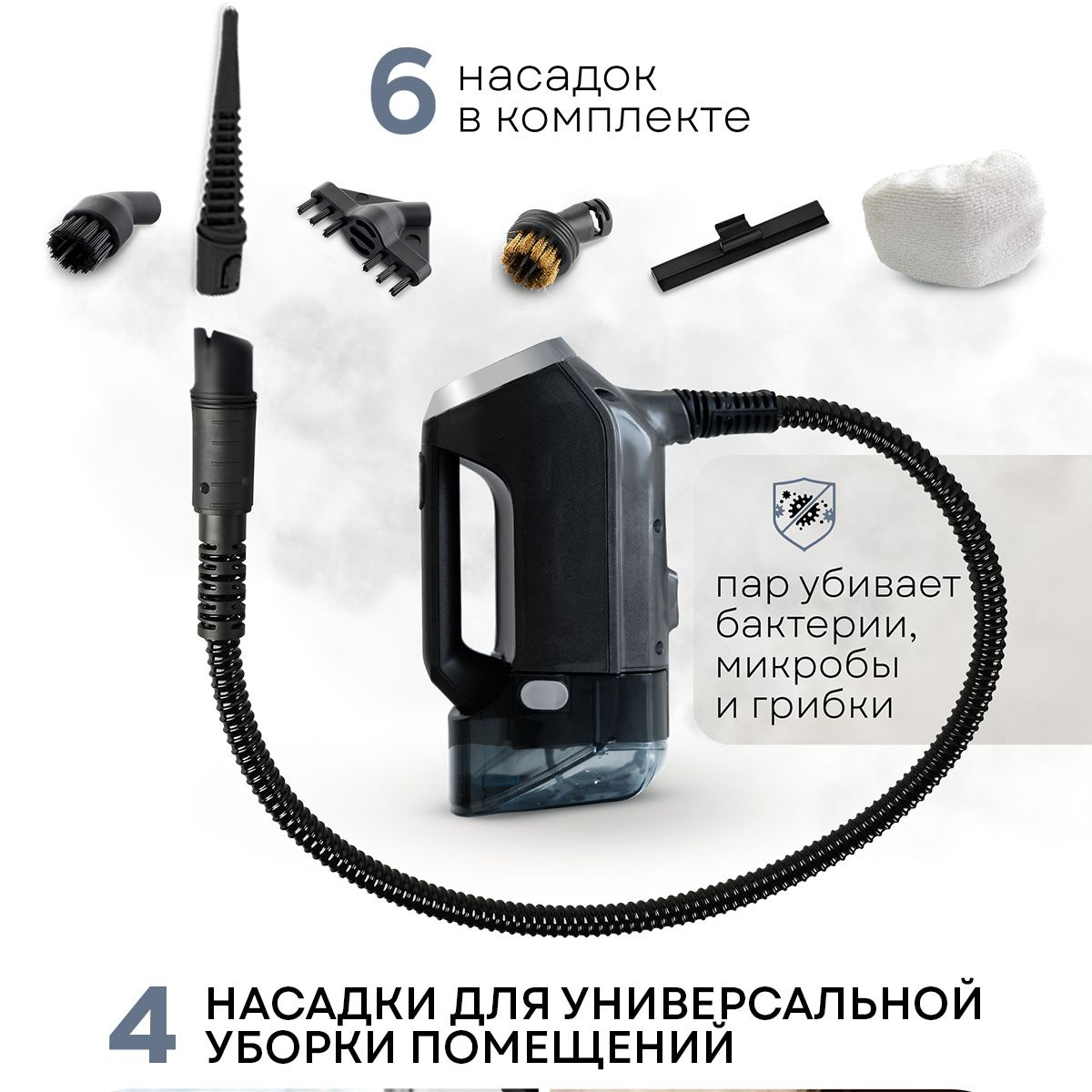 6 насадок в комплекте

пар убивает бактерии, микробы и грибки

4 НАСАДКИ ДЛЯ УНИВЕРСАЛЬНОЙ УБОРКИ ПОМЕЩЕНИЙ