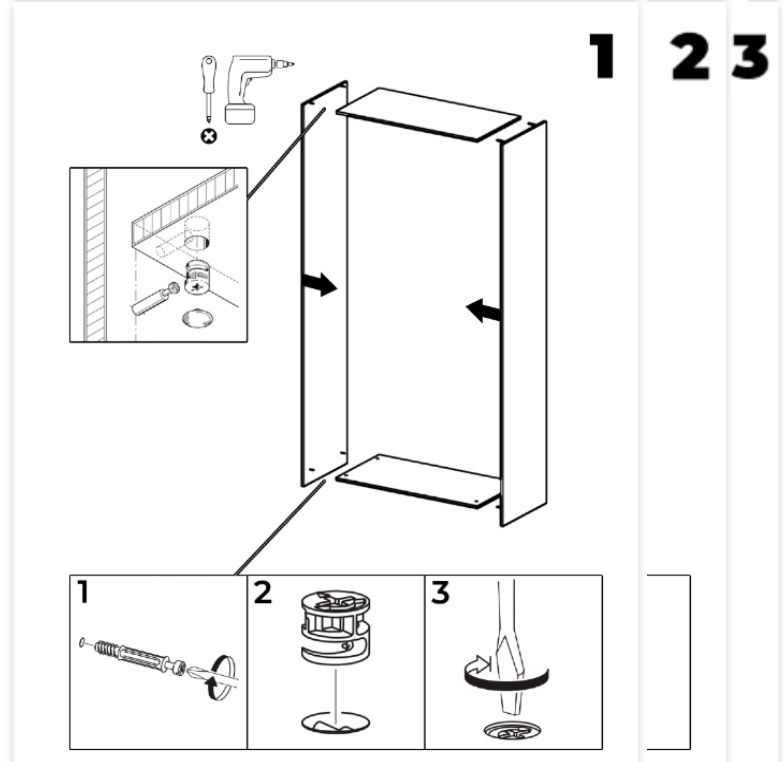 1 2 3

1

2

3