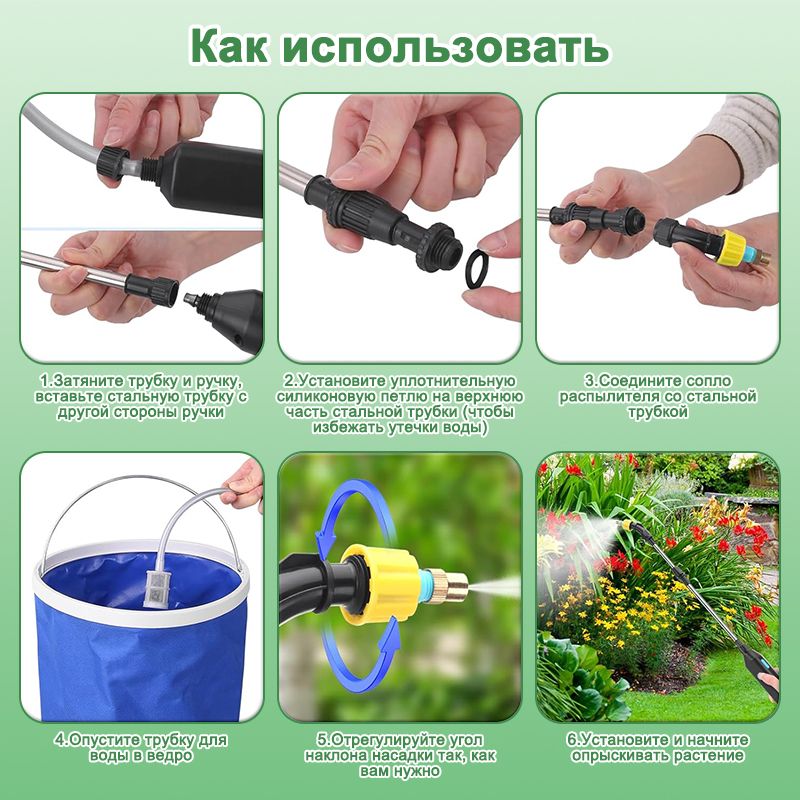 Как использовать

1.Затяните трубку и ручку, вставьте стальную трубку с другой стороны ручки

2.Установите уплотнительную силиконовую петлю на верхнюю часть стальной трубки (чтобы избежать утечки воды)

3.Соедините сопло распылителя со стальной трубкой

4.Опустите трубку для воды в ведро

5.Отрегулируйте угол наклона насадки так, как вам нужно

6.Установите и начните опрыскивать растение