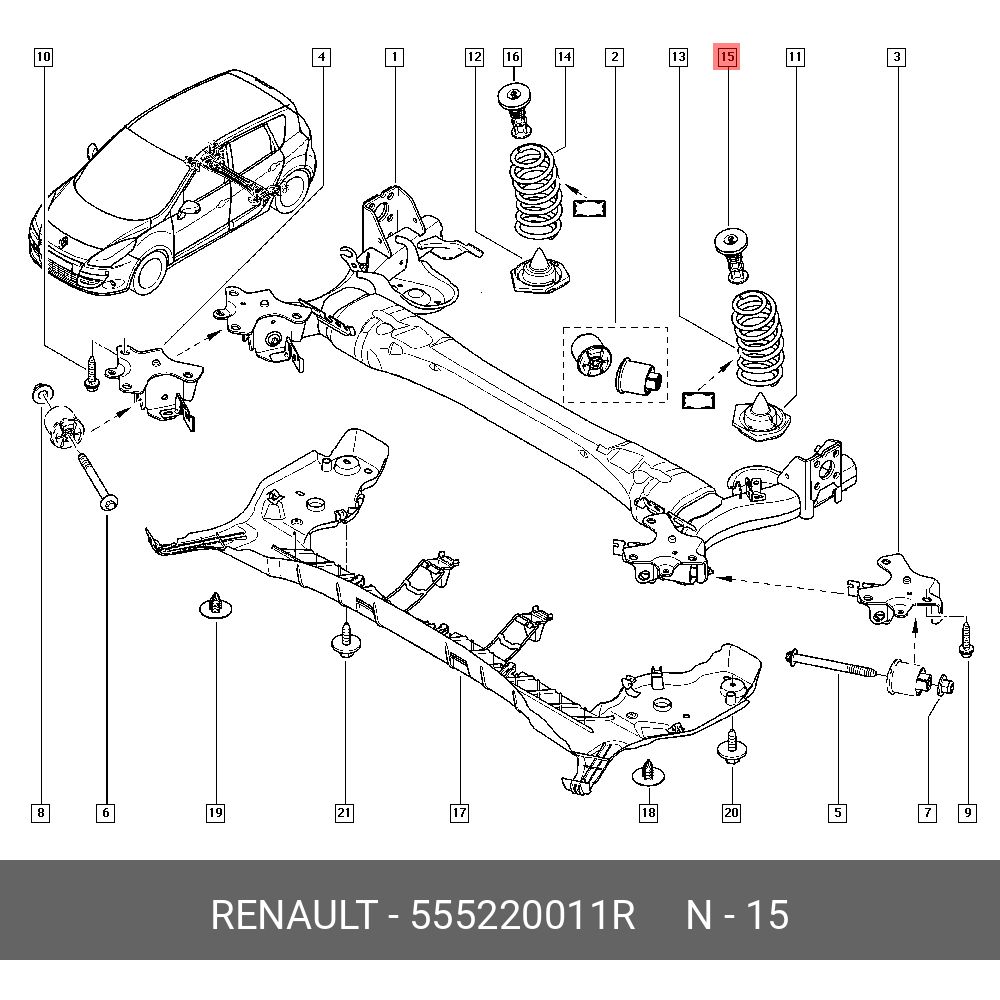 10
4
1
12
16
14
2
13
15
11
3
8
6
19
21
17
18
20
5
7
9

RENAULT - 555220011R N - 15