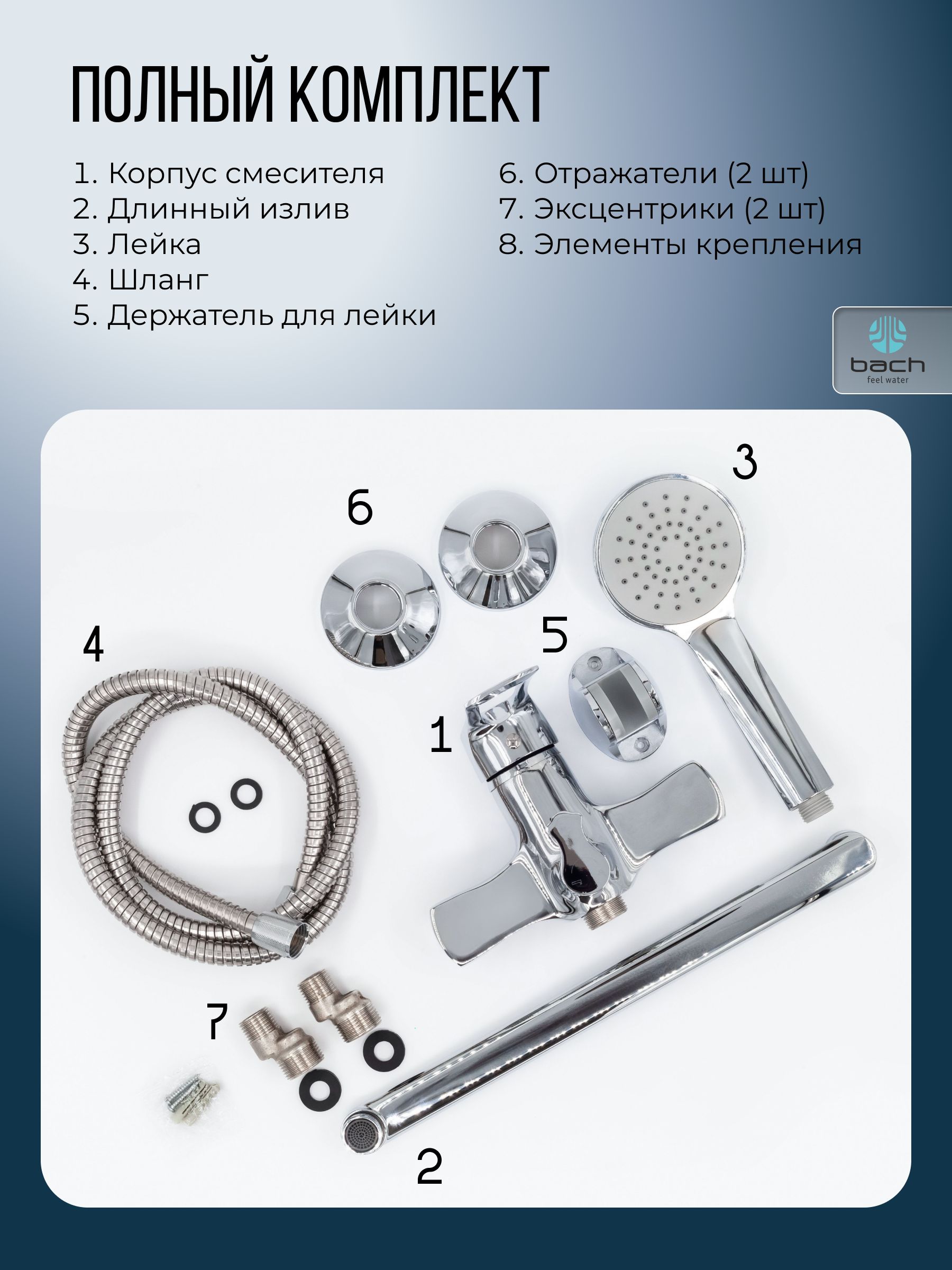 ПОЛНЫЙ КОМПЛЕКТ

1. Корпус смесителя
2. Длинный излив
3. Лейка
4. Шланг
5. Держатель для лейки

6. Отражатели (2 шт)
7. Эксцентрики (2 шт)
8. Элементы крепления

bach
feel water

3
6
5
4
1
7
2