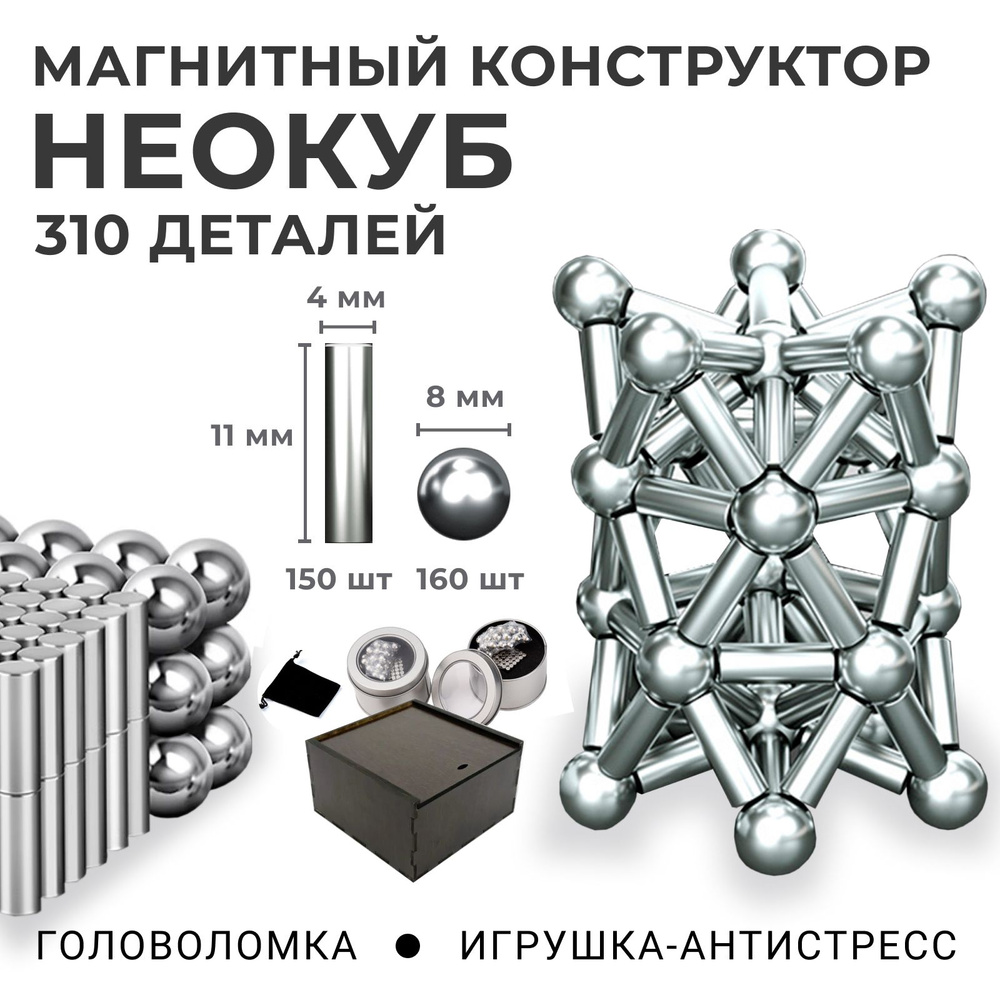 МАГНИТНЫЙ КОНСТРУКТОР
НЕОКУБ
310 ДЕТАЛЕЙ

4 мм
11 мм
8 мм
150 шт
160 шт

ГОЛОВОЛОМКА ● ИГРУШКА-АНТИСТРЕСС