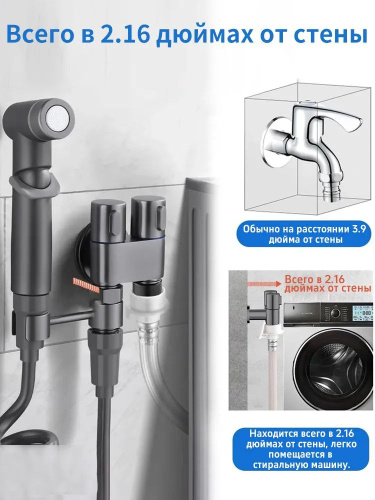 Всего в 2.16 дюймах от стены

Обычно на расстоянии 3.9 дюйма от стены

Всего в 2.16 дюймах от стены

Находится всего в 2.16 дюймах от стены, легко помещается в стиральную машину.