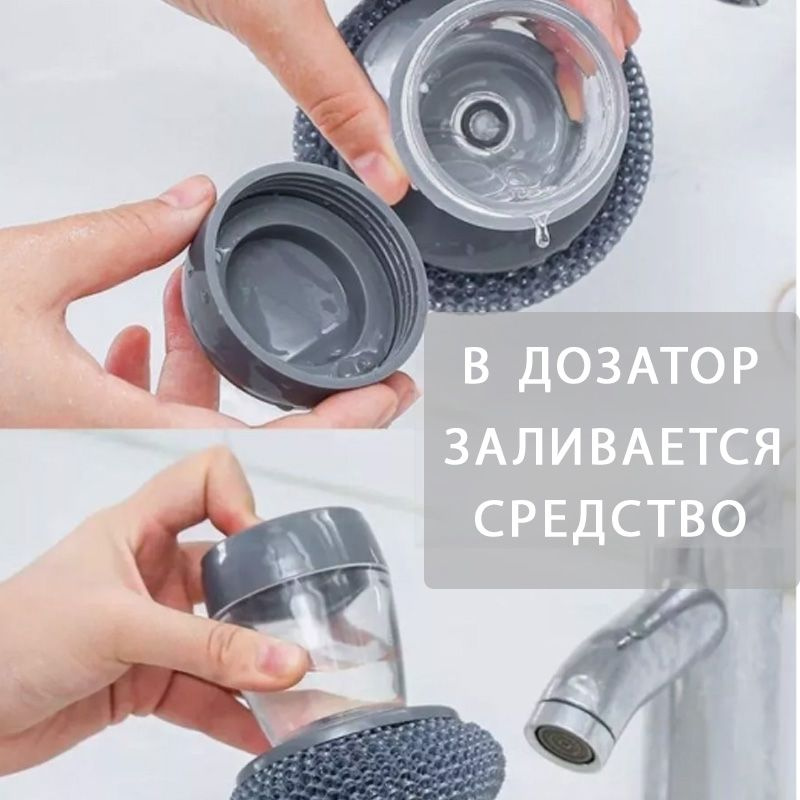 В ДОЗАТОР ЗАЛИВАЕТСЯ СРЕДСТВО