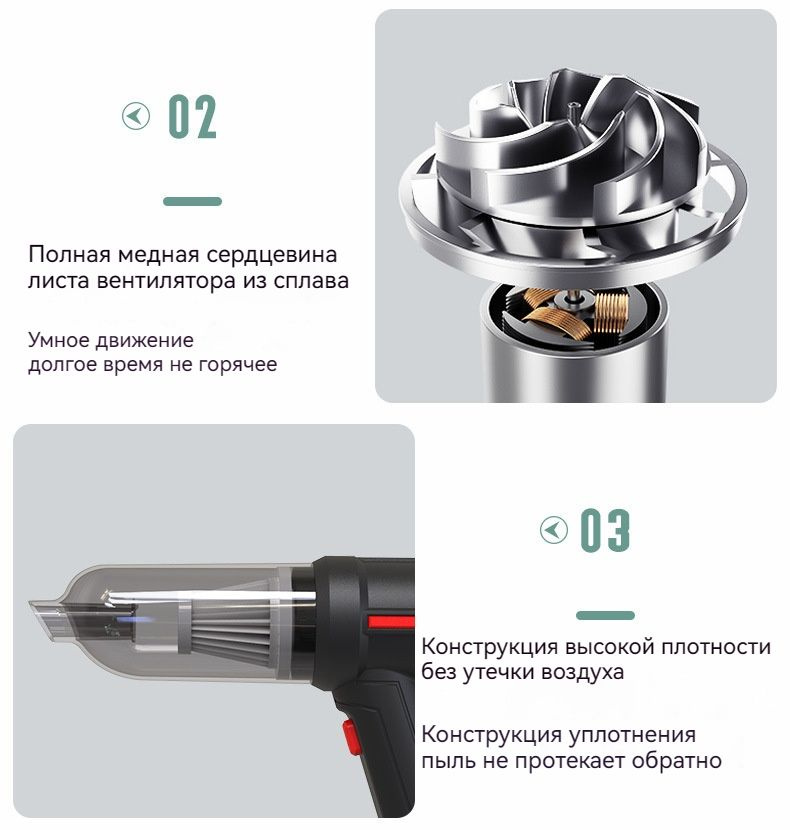 02

Полная медная сердцевина листа вентилятора из сплава

Умное движение долгое время не горячее

03

Конструкция высокой плотности без утечки воздуха

Конструкция уплотнения пыль не протекает обратно