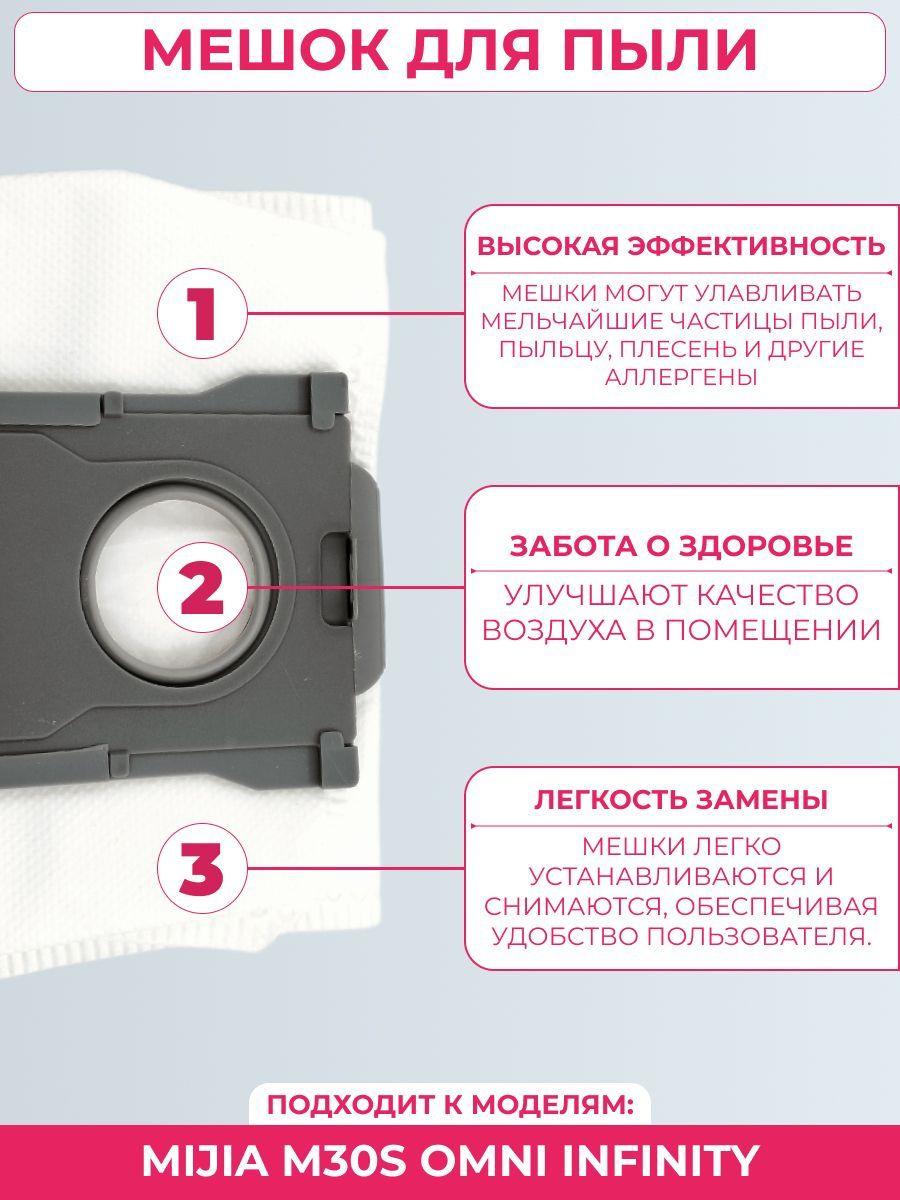 МЕШОК ДЛЯ ПЫЛИ

1

ВЫСОКАЯ ЭФФЕКТИВНОСТЬ

МЕШКИ МОГУТ УЛАВЛИВАТЬ МЕЛЬЧАЙШИЕ ЧАСТИЦЫ ПЫЛИ, ПЫЛЬЦУ, ПЛЕСЕНЬ И ДРУГИЕ АЛЛЕРГЕНЫ

2

ЗАБОТА О ЗДОРОВЬЕ

УЛУЧШАЮТ КАЧЕСТВО ВОЗДУХА В ПОМЕЩЕНИИ

3

ЛЕГКОСТЬ ЗАМЕНЫ

МЕШКИ ЛЕГКО УСТАНАВЛИВАЮТСЯ И СНИМАЮТСЯ, ОБЕСПЕЧИВАЯ УДОБСТВО ПОЛЬЗОВАТЕЛЯ.

ПОДХОДИТ К МОДЕЛЯМ:

MIJIA M30S OMNI INFINITY