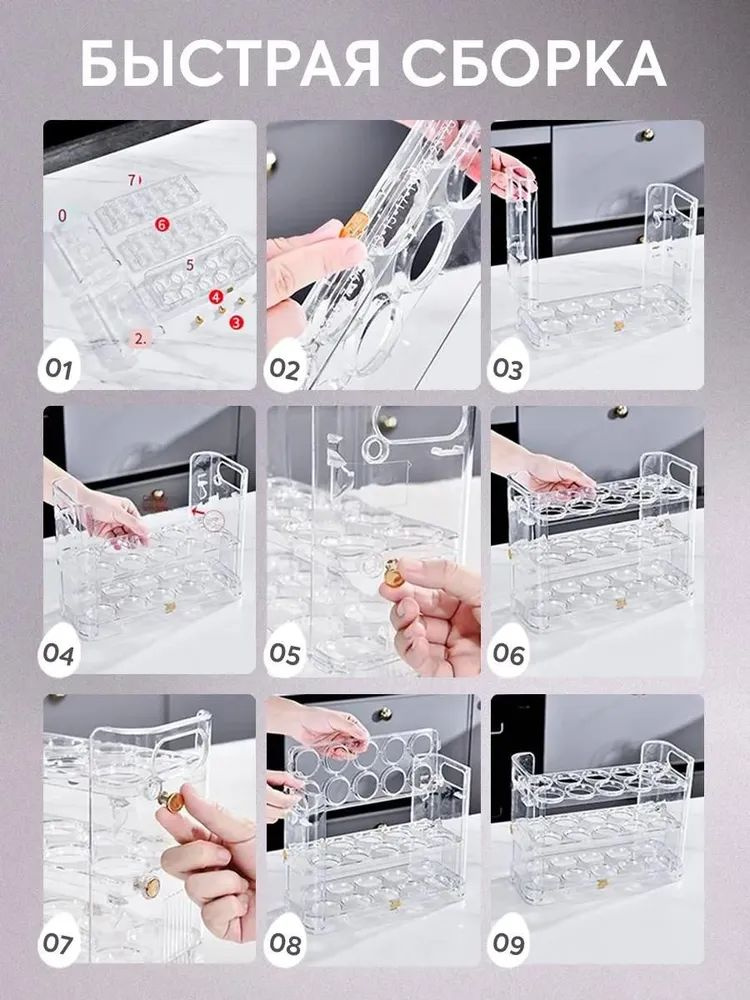 БЫСТРАЯ СБОРКА

7
0
6
5
4
3
2.
01

02

03

04

05

06

07

08

09