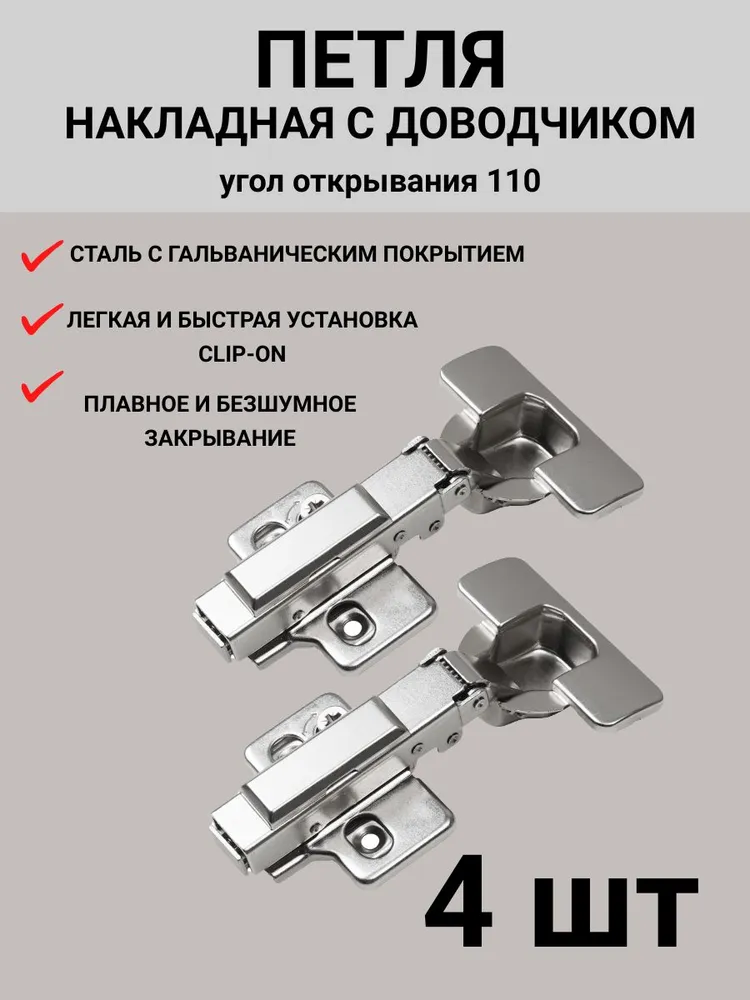 ПЕТЛЯ
НАКЛАДНАЯ С ДОВОДЧИКОМ
угол открывания 110

СТАЛЬ С ГАЛЬВАНИЧЕСКИМ ПОКРЫТИЕМ

ЛЕГКАЯ И БЫСТРАЯ УСТАНОВКА CLIP-ON

ПЛАВНОЕ И БЕЗШУМНОЕ ЗАКРЫВАНИЕ

4 шт