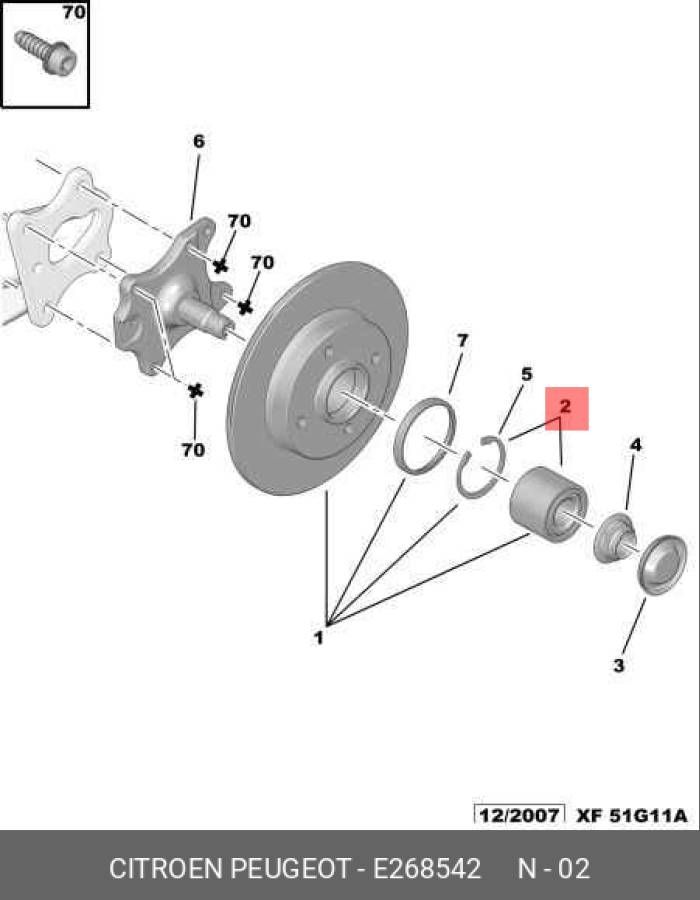 70

6

70

70

70

7

5

2

4

1

3

12/2007 XF 51G11A

CITROEN PEUGEOT - E268542 N - 02