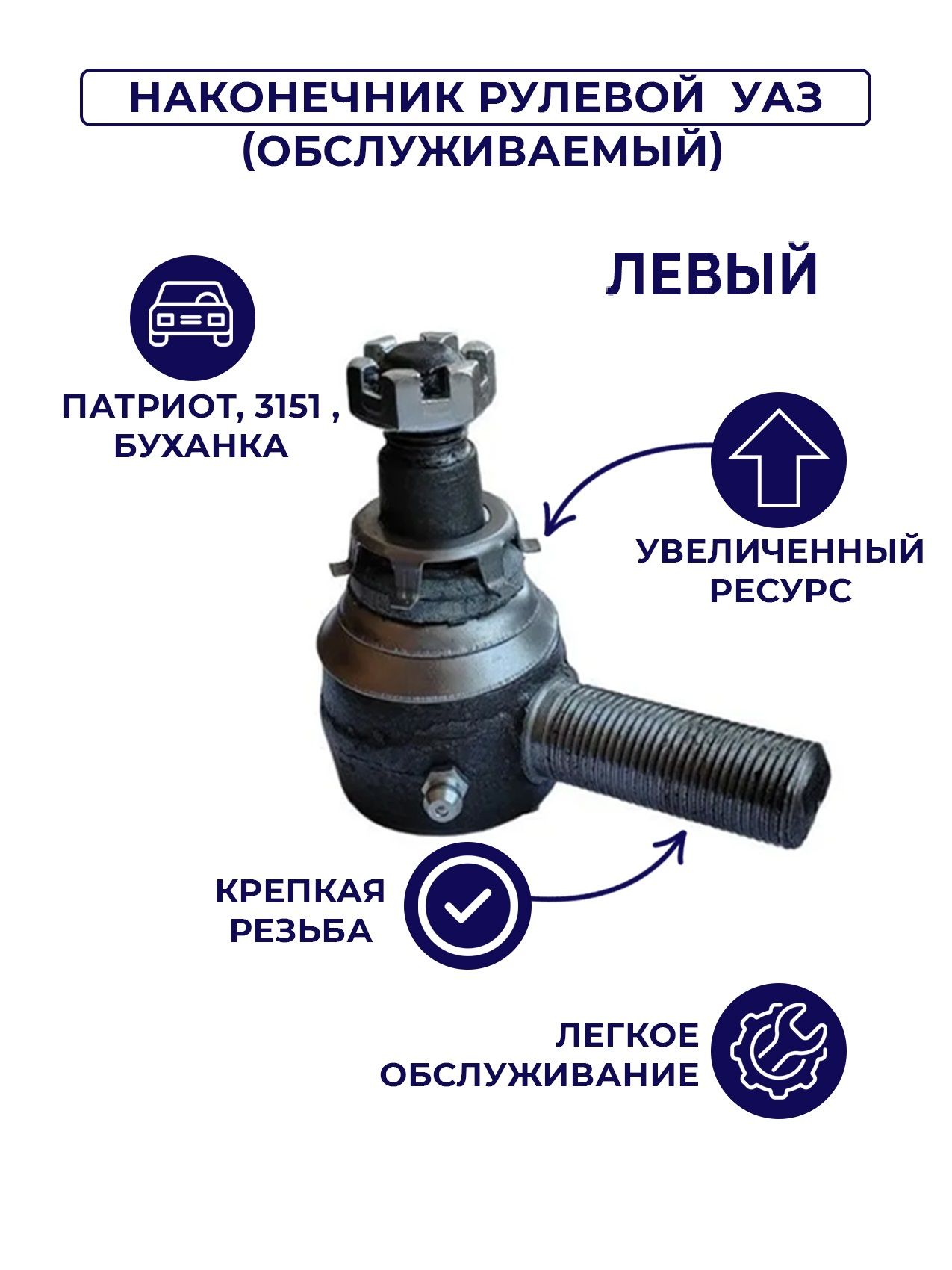 НАКОНЕЧНИК РУЛЕВОЙ УАЗ (ОБСЛУЖИВАЕМЫЙ)

ЛЕВЫЙ

ПАТРИОТ, 3151 , БУХАНКА

УВЕЛИЧЕННЫЙ РЕСУРС

КРЕПКАЯ РЕЗЬБА

ЛЕГКОЕ ОБСЛУЖИВАНИЕ