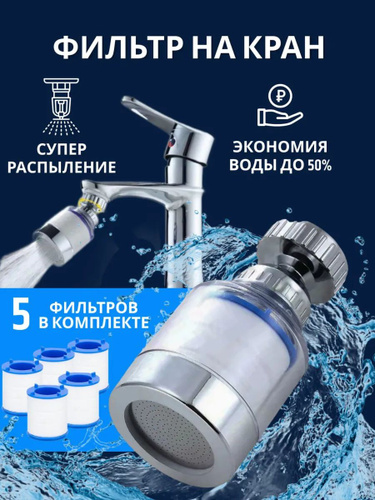 ФИЛЬТР НА КРАН

СУПЕР РАСПЫЛЕНИЕ

₽

ЭКОНОМИЯ ВОДЫ ДО 50%

5 ФИЛЬТРОВ В КОМПЛЕКТЕ