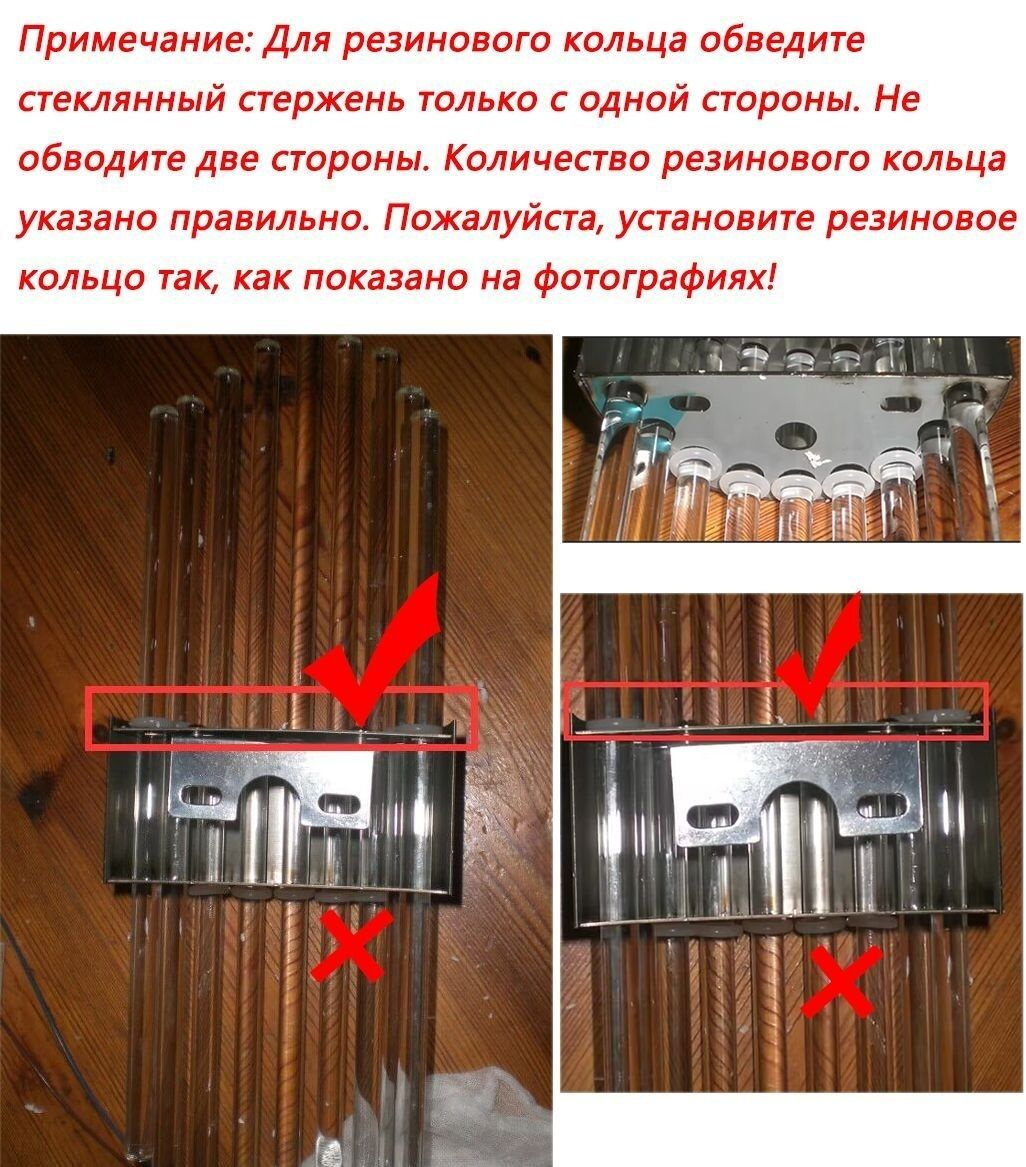 Примечание: Для резинового кольца обведите стеклянный стержень только с одной стороны. Не обводите две стороны. Количество резинового кольца указано правильно. Пожалуйста, установите резиновое кольцо так, как показано на фотографиях!