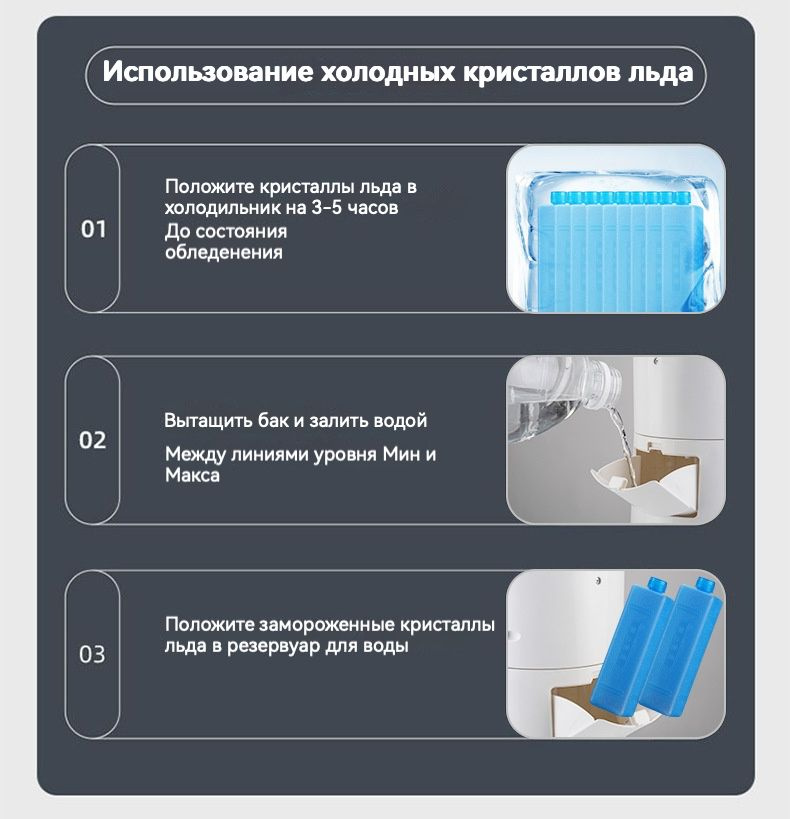 Использование холодных кристаллов льда

01

Положите кристаллы льда в холодильник на 3-5 часов
До состояния обледенения

02

Вытащить бак и залить водой
Между линиями уровня Мин и Макса

03

Положите замороженные кристаллы льда в резервуар для воды