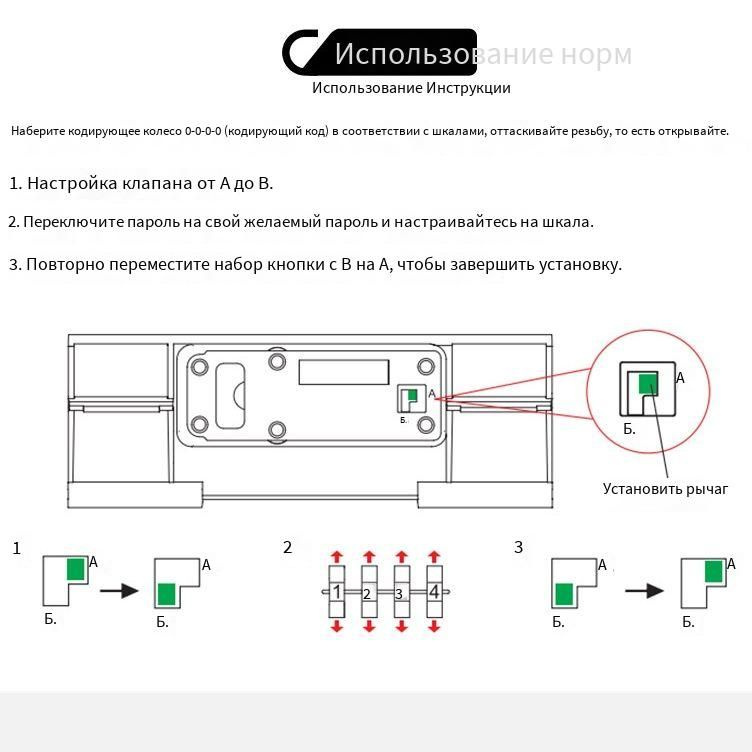 Использование норм

Использование Инструкции

Наберите кодирующее колесо 0-0-0-0 (кодирующий код) в соответствии с шкалами, оттаскивайте резьбу, то есть открывайте.

1. Настройка клапана от А до В.

2. Переключите пароль на свой желаемый пароль и настраивайтесь на шкала.

3. Повторно переместите набор кнопки с В на А, чтобы завершить установку.

А
Б.
А
Б.
Установить рычаг

1
А
Б.
А
Б.

2
1 2 3 4

3
А
Б.
А
Б.