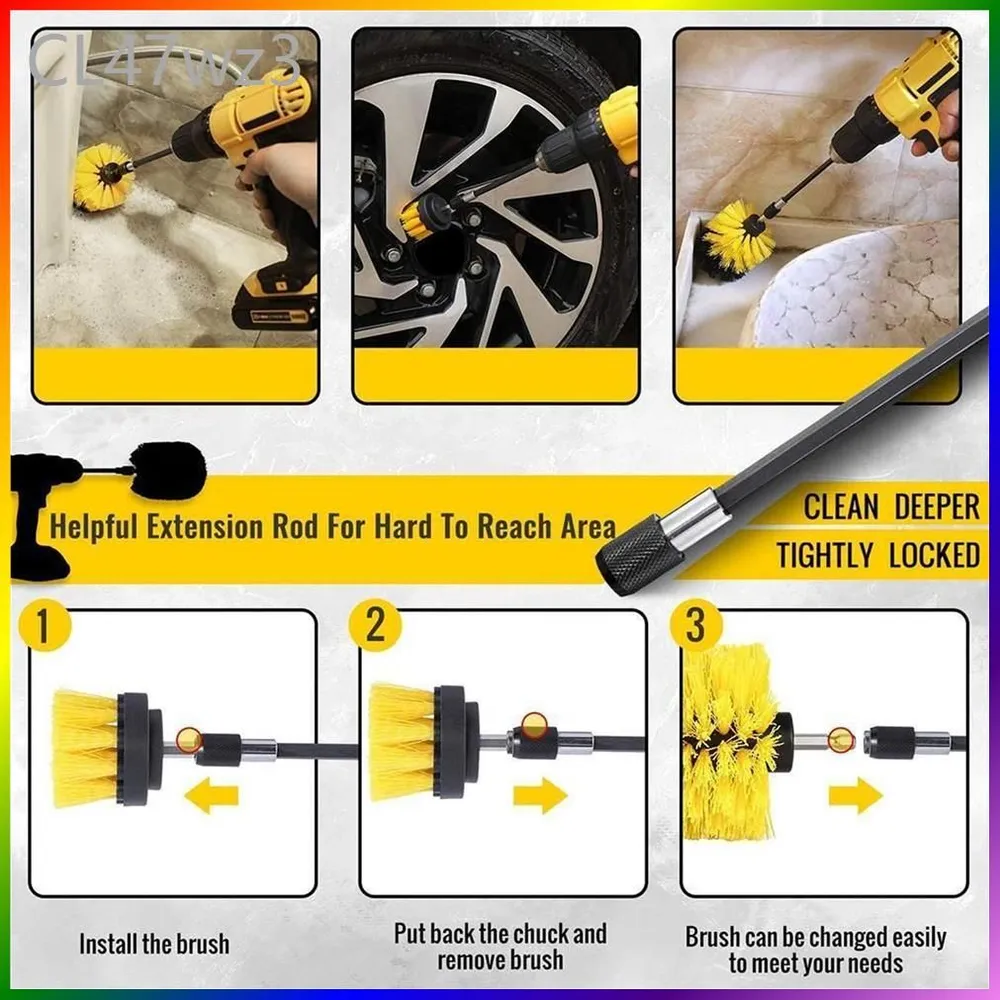 CL47wz3

Helpful Extension Rod For Hard To Reach Area

CLEAN DEEPER

TIGHTLY LOCKED

1

2

3

Install the brush

Put back the chuck and remove brush

Brush can be changed easily to meet your needs