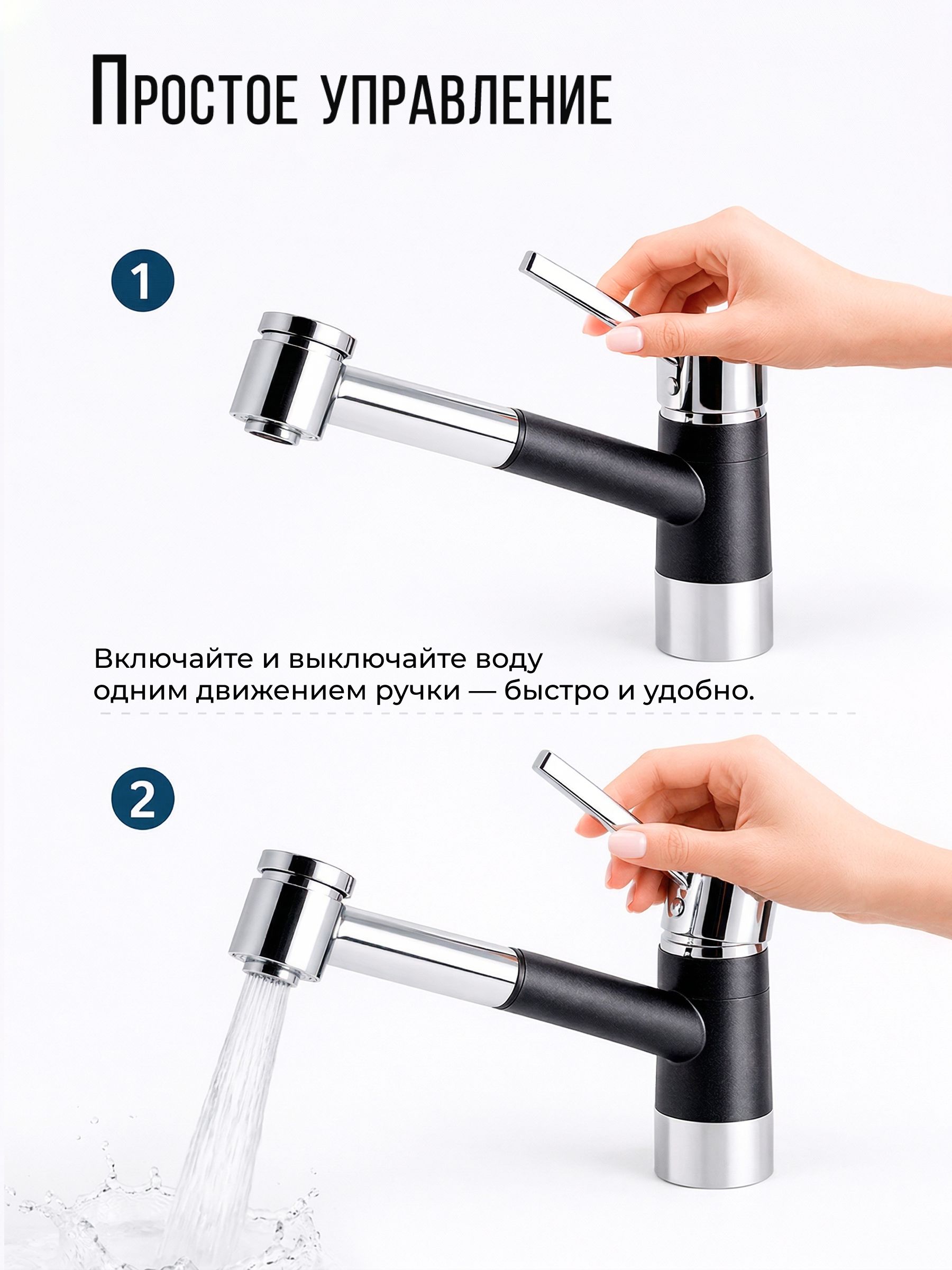 Простое управление

1

Включайте и выключайте воду одним движением ручки — быстро и удобно.

2