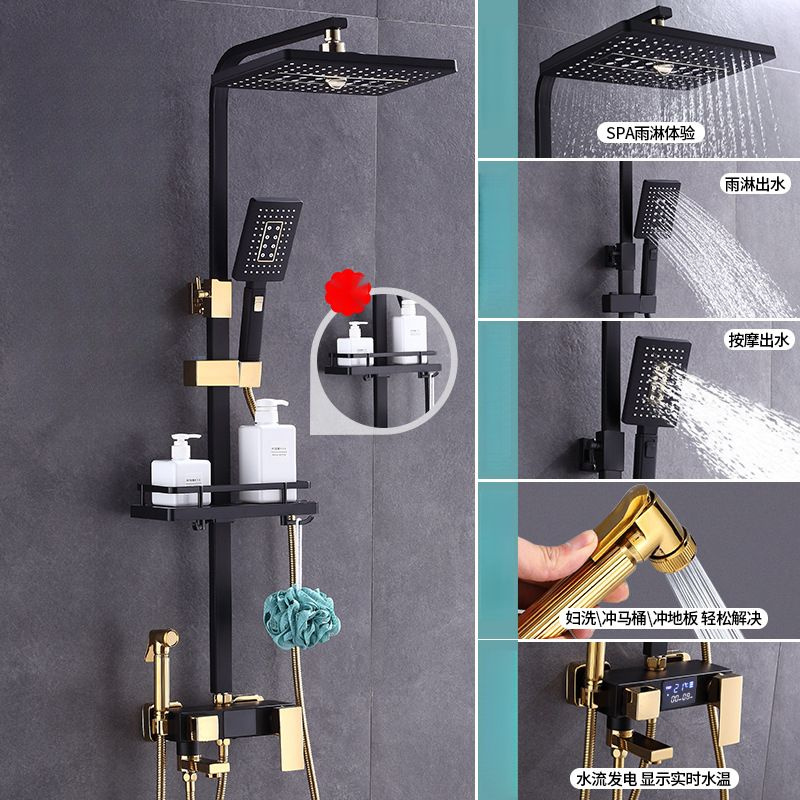 SPA雨淋体验

雨淋出水

按摩出水

妇洗\冲马桶\冲地板 轻松解决

水流发电 显示实时水温